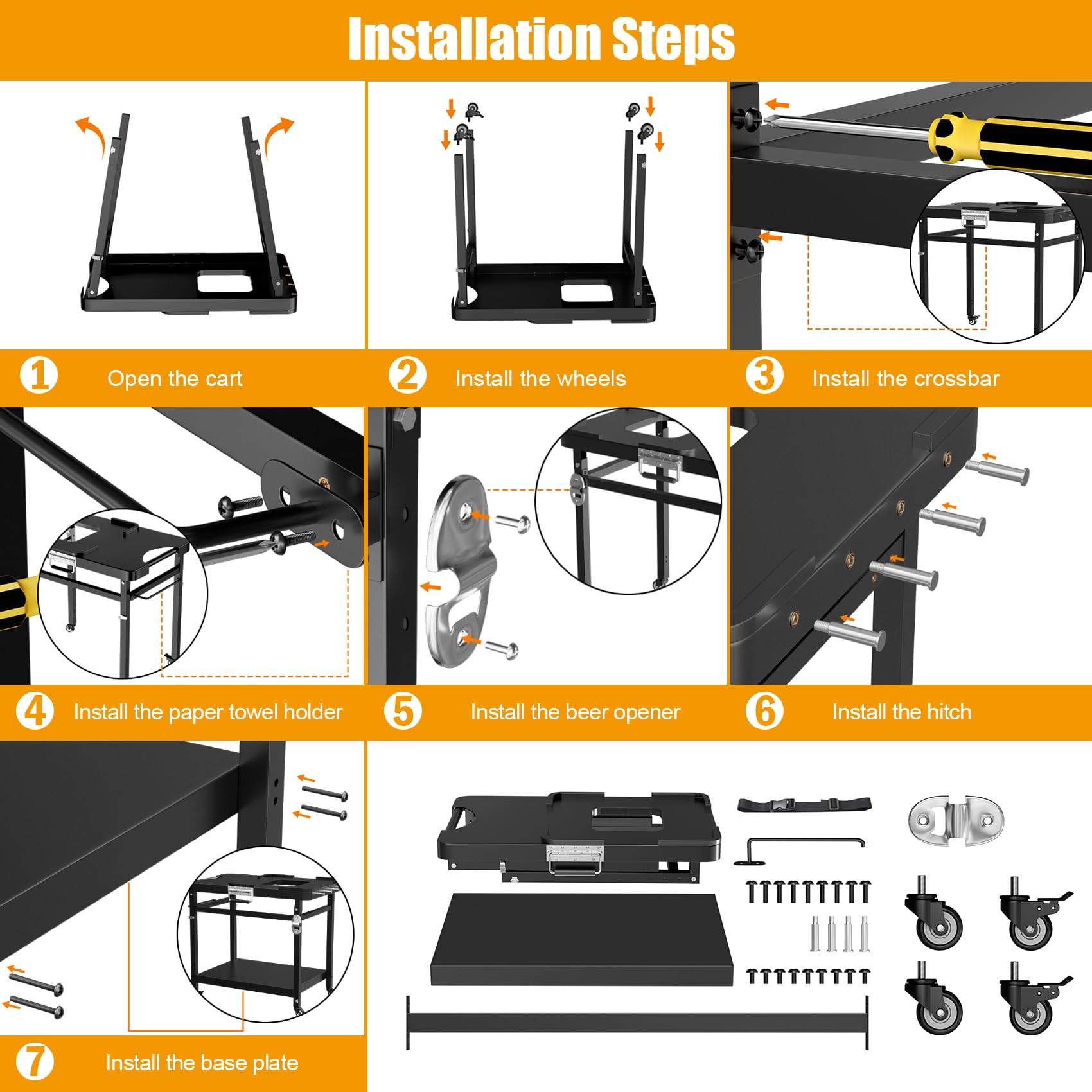 Installation Steps

1 Open the cart

2 Install the wheels

3 Install the crossbar

4 Install the paper towel holder

5 Install the beer opener

6 Install the hitch

7 Install the base plate