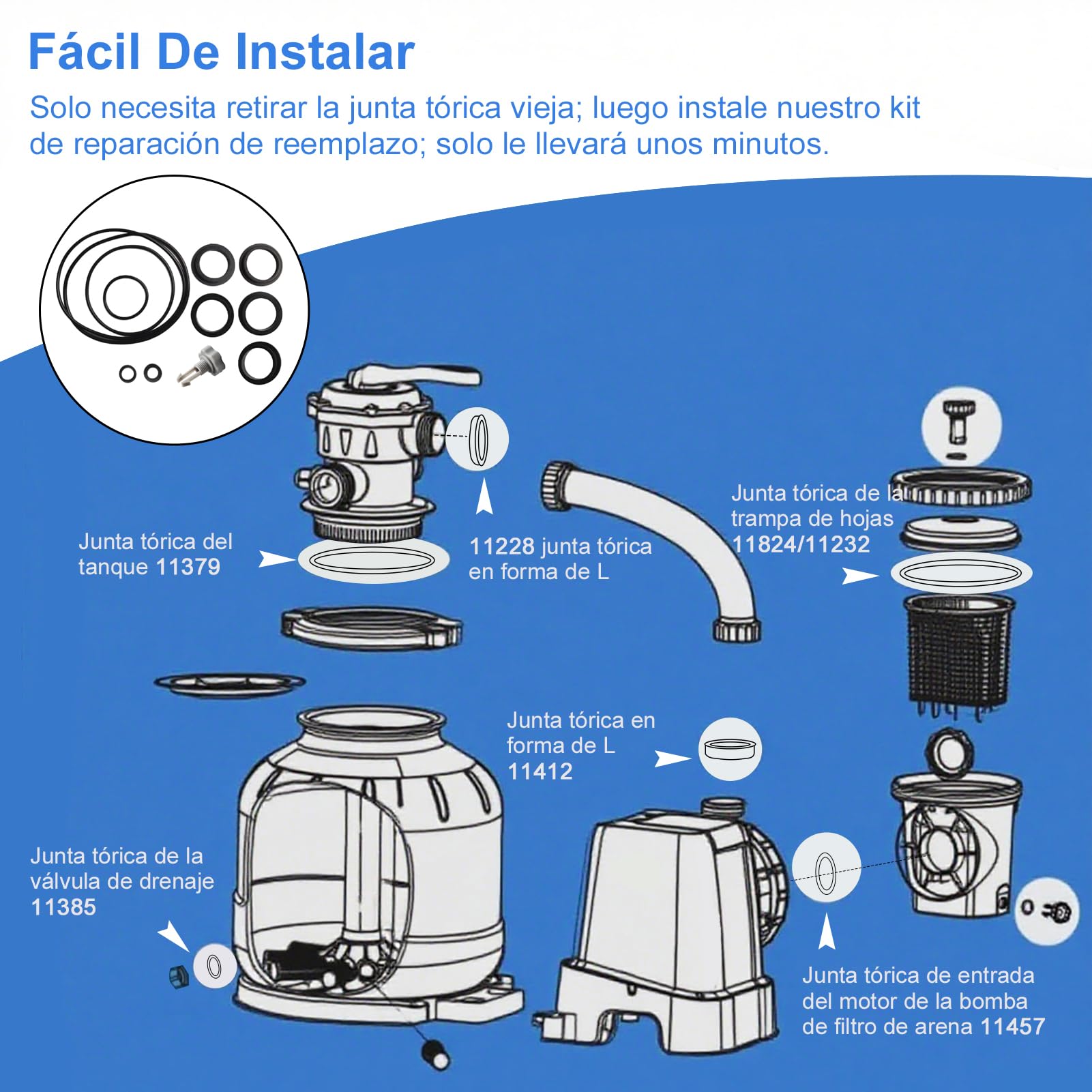 Fácil De Instalar

Solo necesita retirar la junta tórica vieja; luego instale nuestro kit de reparación de reemplazo; solo le llevará unos minutos.

Junta tórica del tanque 11379

11228 junta tórica en forma de L

Junta tórica de la trampa de hojas 11824/11232

Junta tórica en forma de L 11412

Junta tórica de la válvula de drenaje 11385

Junta tórica de entrada del motor de la bomba de filtro de arena 11457