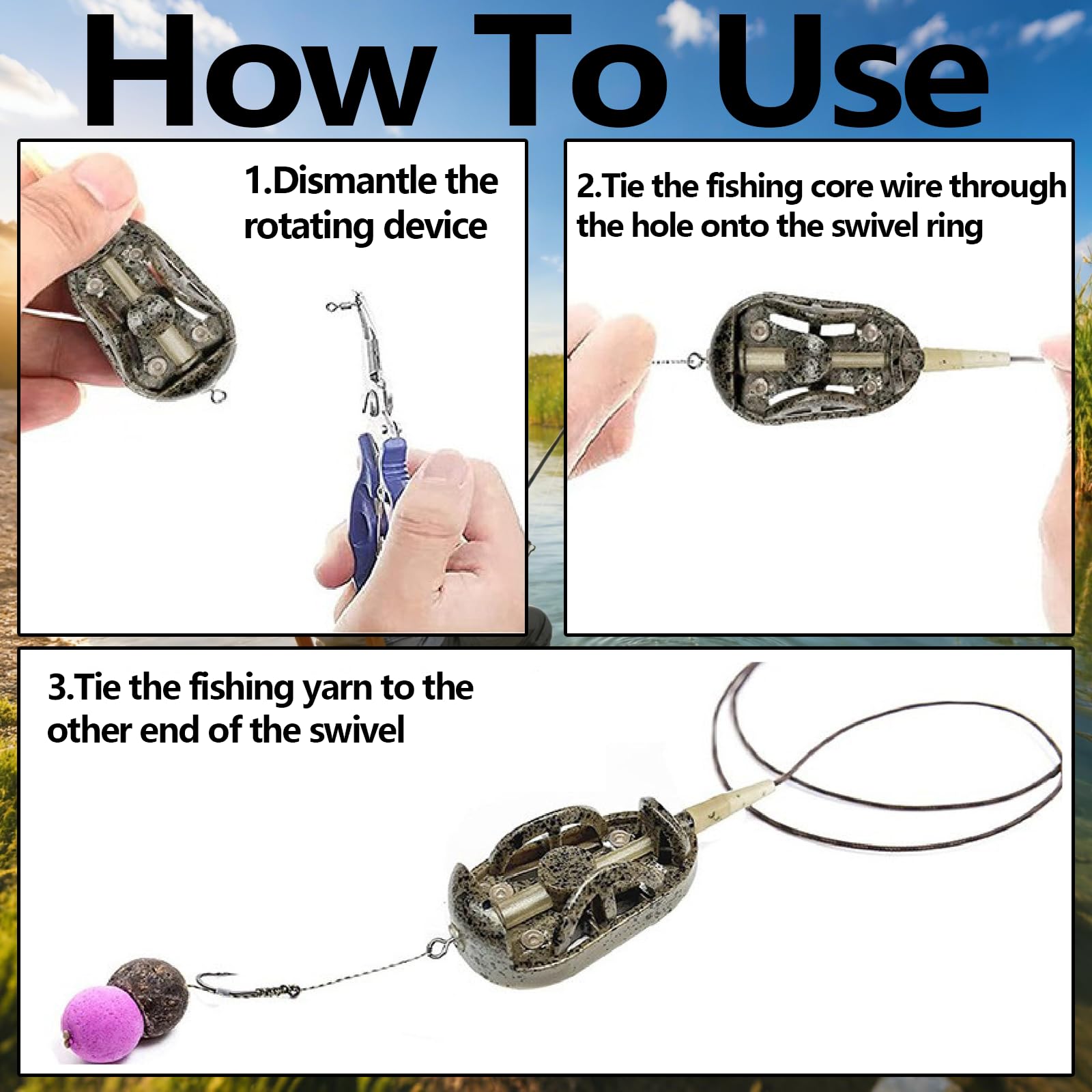 How To Use

1.Dismantle the rotating device

2.Tie the fishing core wire through the hole onto the swivel ring

3.Tie the fishing yarn to the other end of the swivel