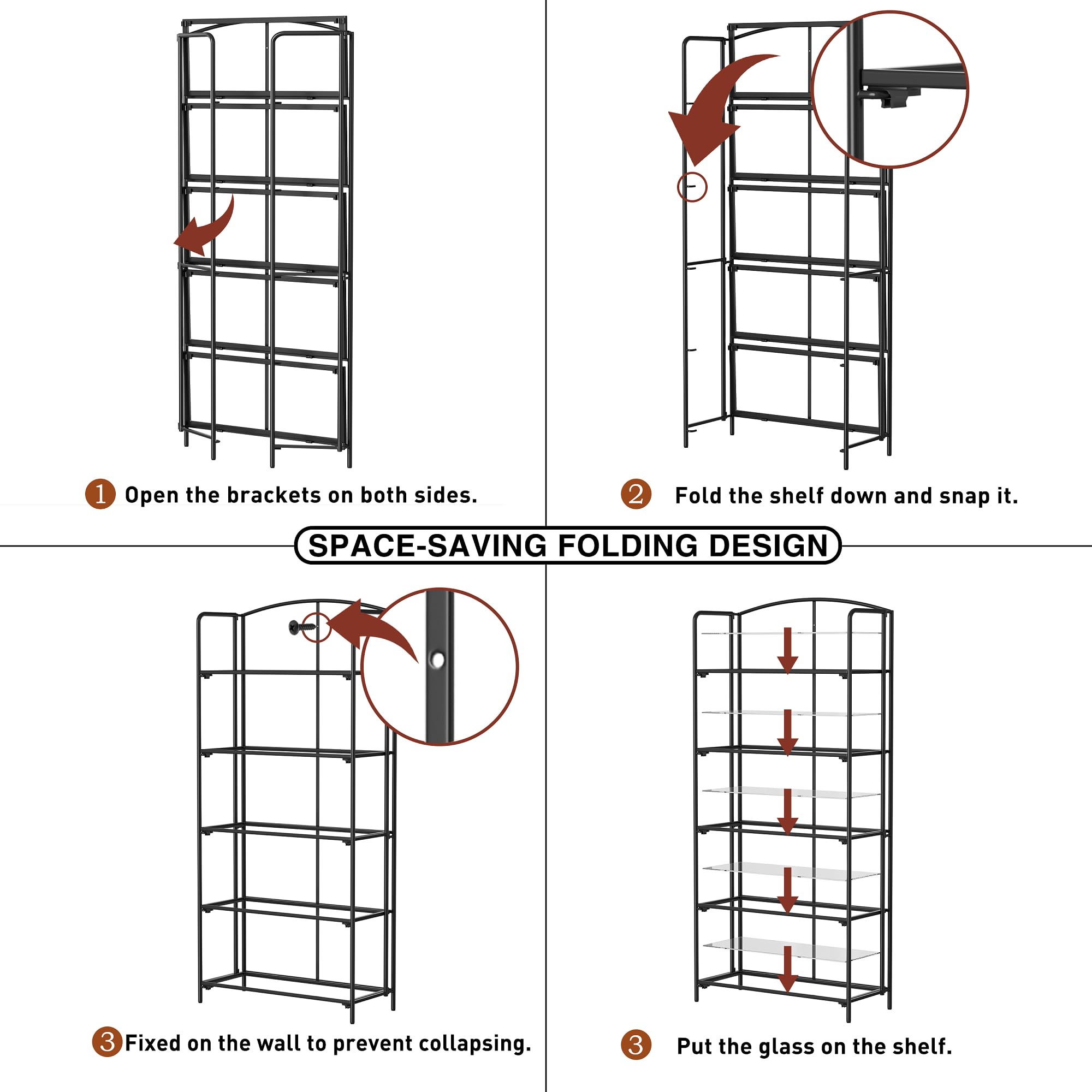 1 Open the brackets on both sides.

2 Fold the shelf down and snap it.

SPACE-SAVING FOLDING DESIGN

3 Fixed on the wall to prevent collapsing.

3 Put the glass on the shelf.