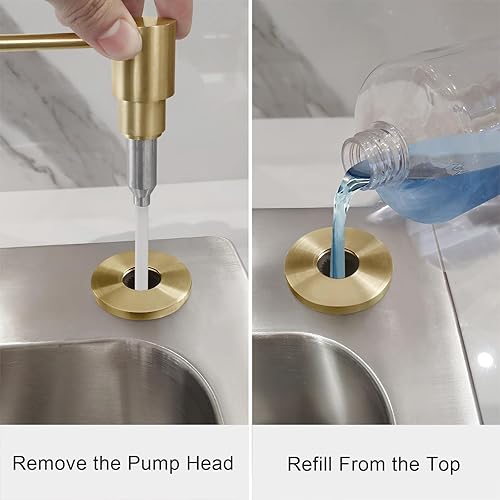 Remove the Pump Head

Refill From the Top