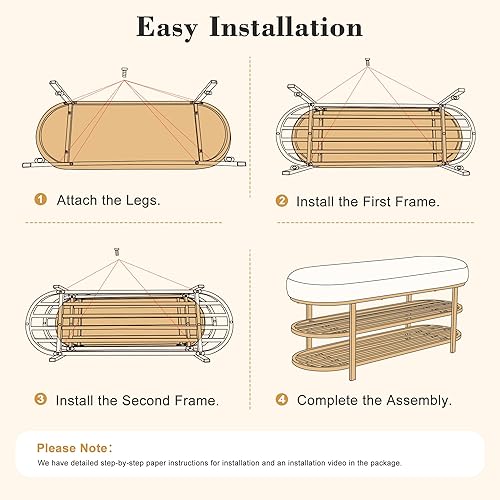 Easy Installation

1 Attach the Legs.

2 Install the First Frame.

3 Install the Second Frame.

4 Complete the Assembly.

Please Note:
We have detailed step-by-step paper instructions for installation and an installation video in the package.