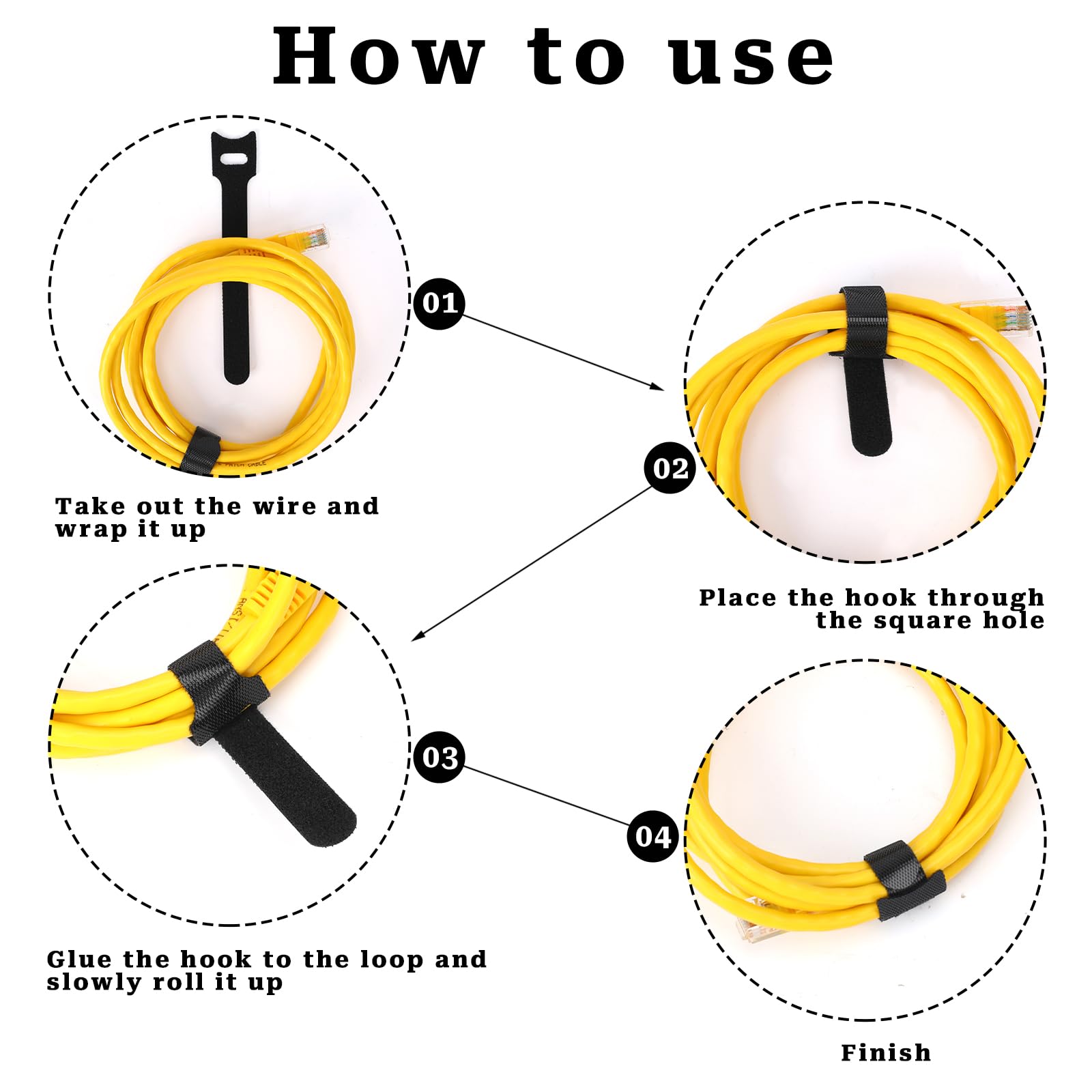 How to use

01

Take out the wire and wrap it up

02

Place the hook through the square hole

03

Glue the hook to the loop and slowly roll it up

04

Finish