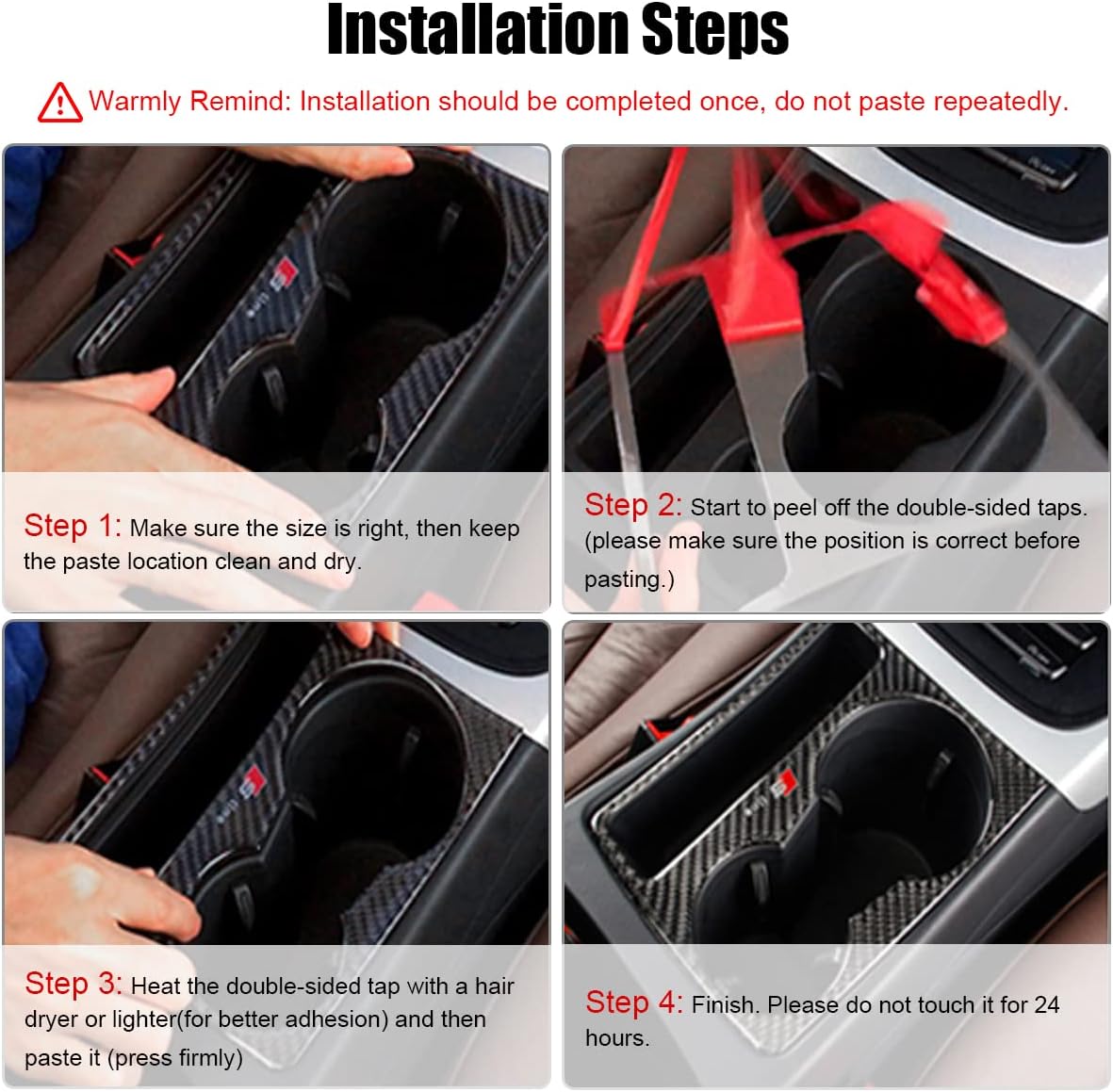 Installation Steps

Warmly Remind: Installation should be completed once, do not paste repeatedly.

Step 1: Make sure the size is right, then keep the paste location clean and dry.

Step 2: Start to peel off the double-sided taps. (please make sure the position is correct before pasting.)

Step 3: Heat the double-sided tap with a hair dryer or lighter(for better adhesion) and then paste it (press firmly)

Step 4: Finish. Please do not touch it for 24 hours.