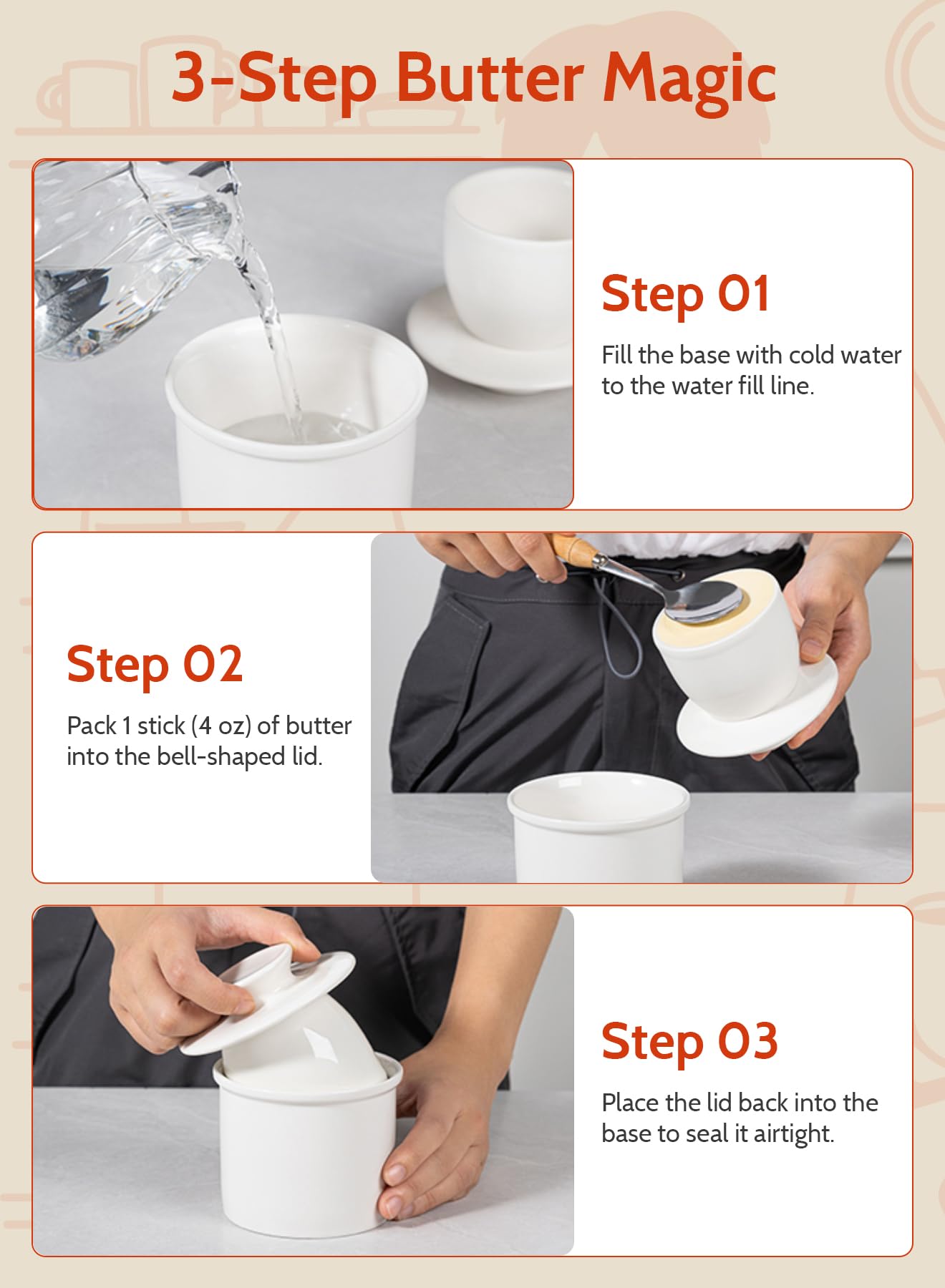 3-Step Butter Magic

Step 01

Fill the base with cold water to the water fill line.

Step 02

Pack 1 stick (4 oz) of butter into the bell-shaped lid.

Step 03

Place the lid back into the base to seal it airtight.