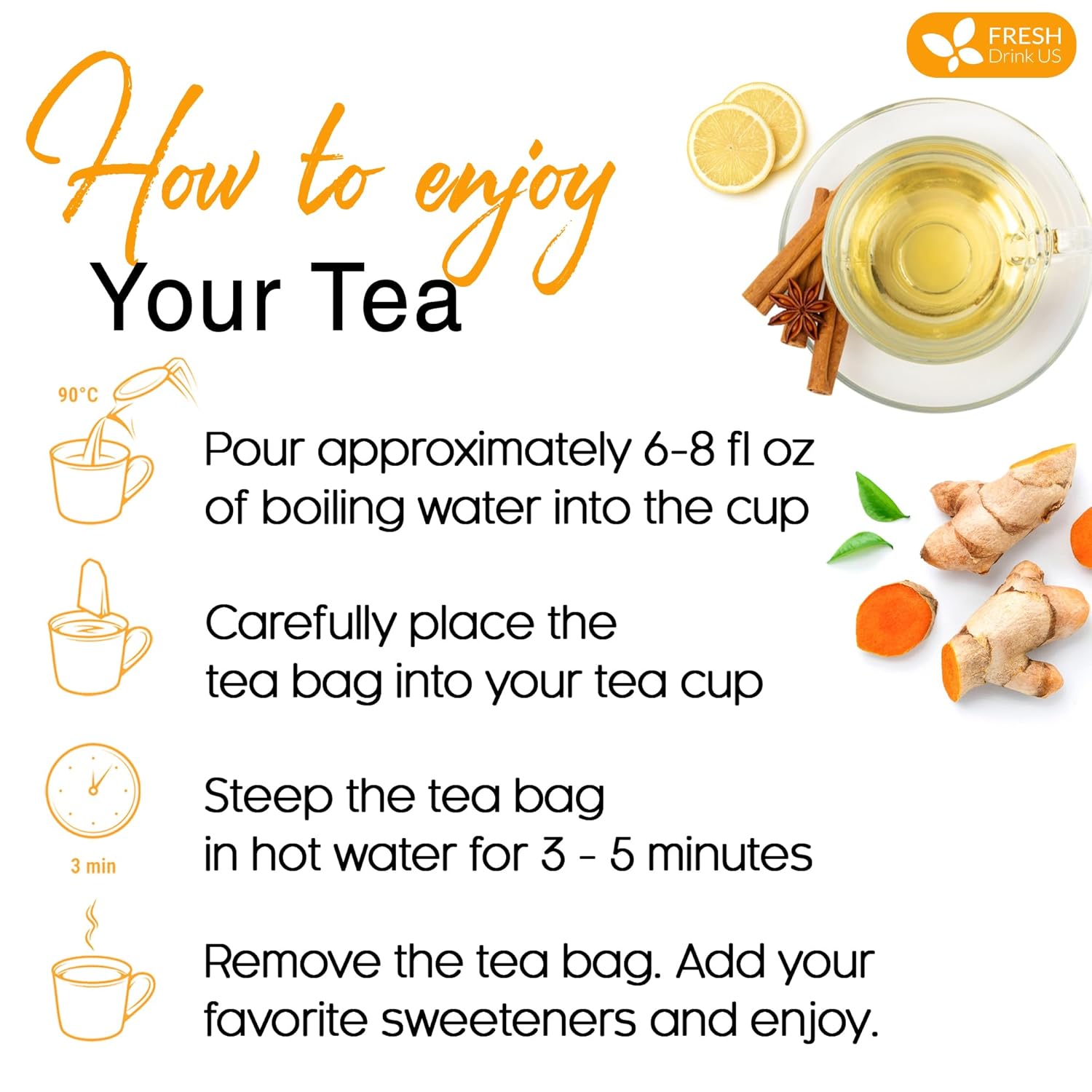 FRESH
Drink US

How to enjoy
Your Tea

90°C

Pour approximately 6-8 fl oz of boiling water into the cup

Carefully place the tea bag into your tea cup

3 min

Steep the tea bag in hot water for 3 - 5 minutes

Remove the tea bag. Add your favorite sweeteners and enjoy.