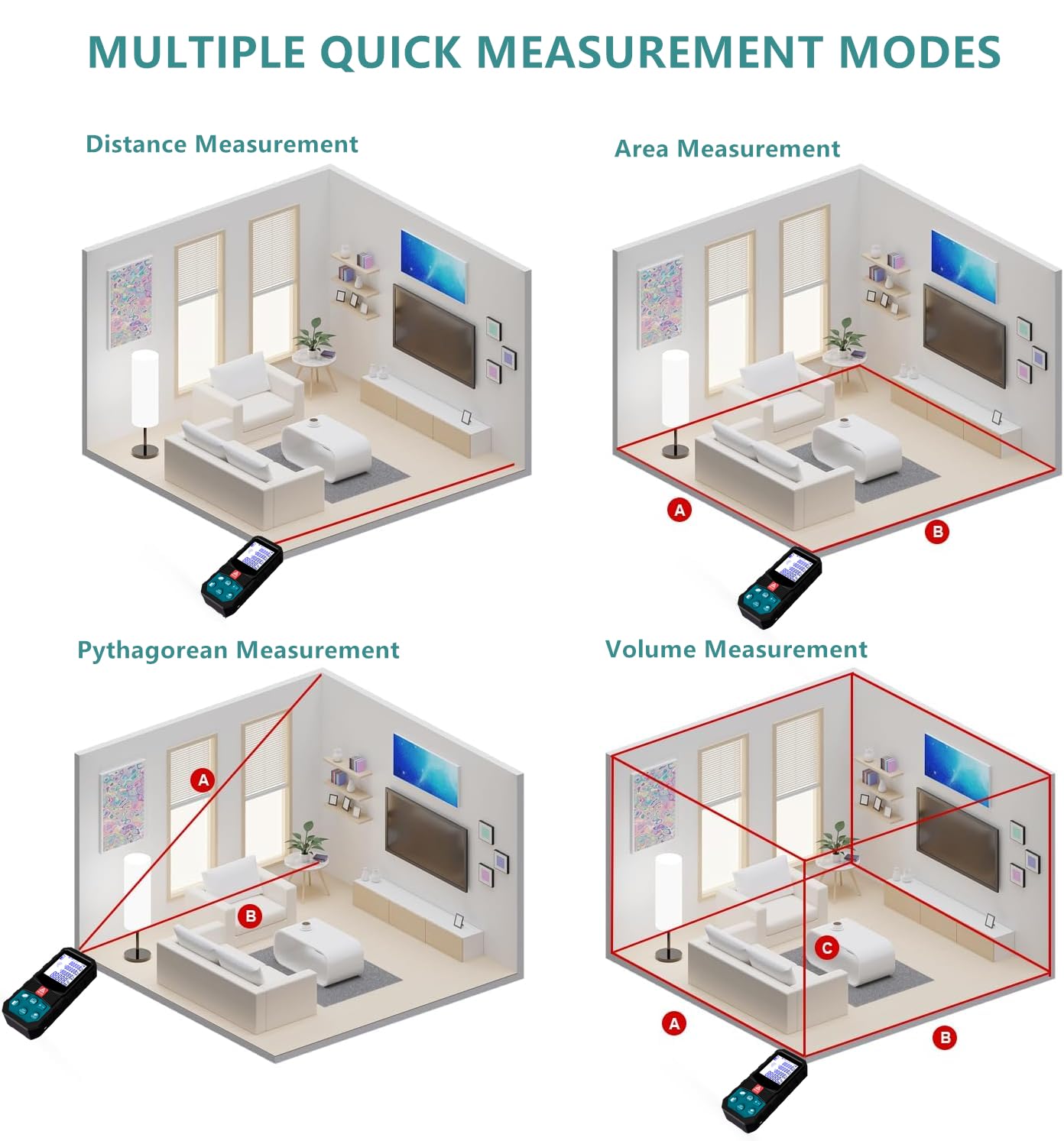 MULTIPLE QUICK MEASUREMENT MODES

Distance Measurement

Area Measurement

A

B

Pythagorean Measurement

A

B

Volume Measurement

C

A

B