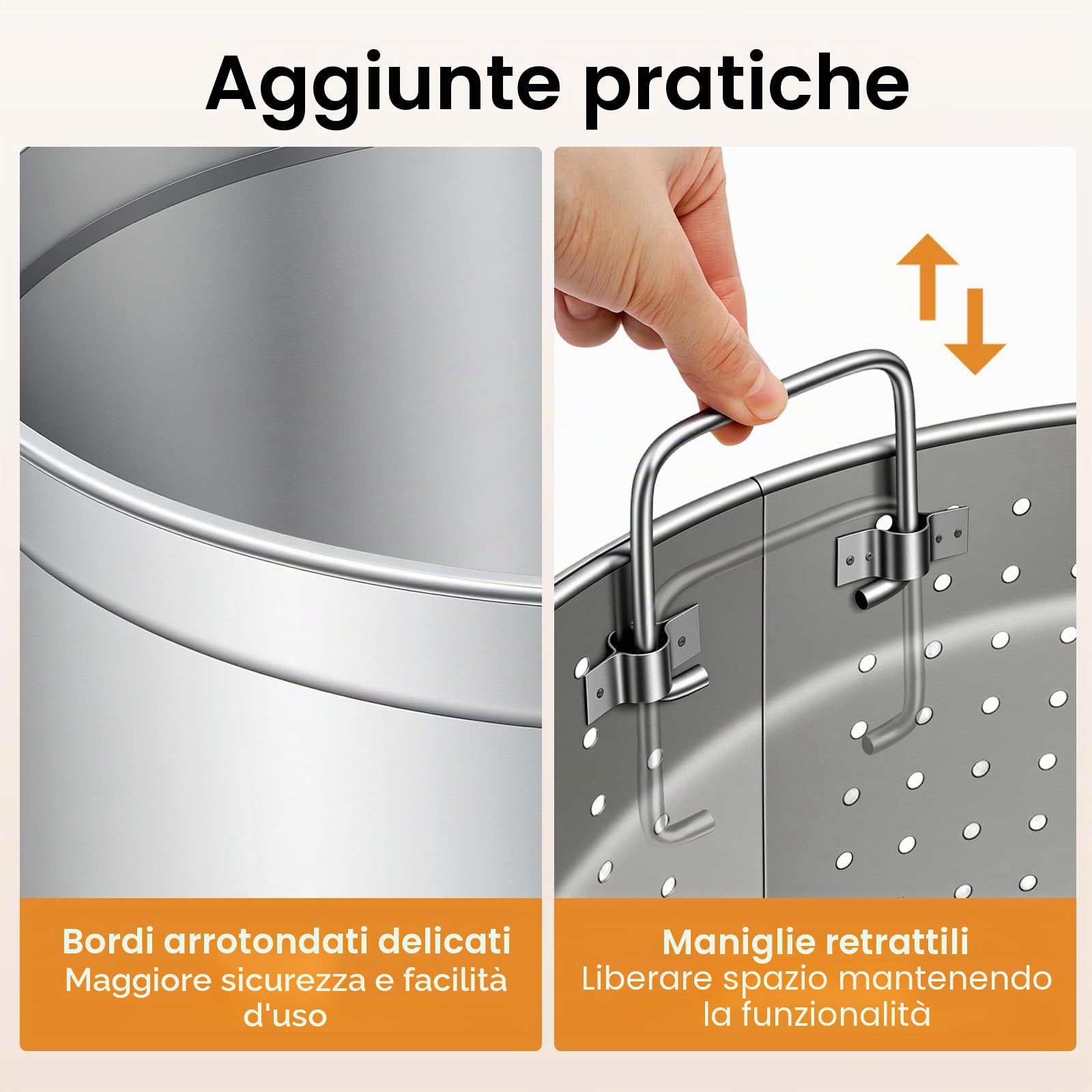 Aggiunte pratiche

Bordi arrotondati delicati
Maggiore sicurezza e facilità d'uso

Maniglie retrattili
Liberare spazio mantenendo la funzionalità