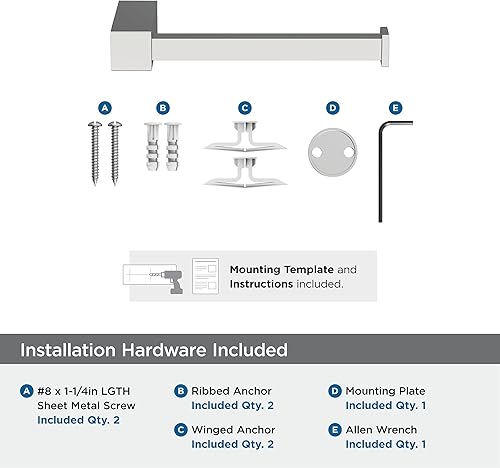 A B C D E

Mounting Template and Instructions included.

Installation Hardware Included

A #8 x 1-1/4in LGTH Sheet Metal Screw Included Qty. 2

B Ribbed Anchor Included Qty. 2

C Winged Anchor Included Qty. 2

D Mounting Plate Included Qty. 1

E Allen Wrench Included Qty. 1