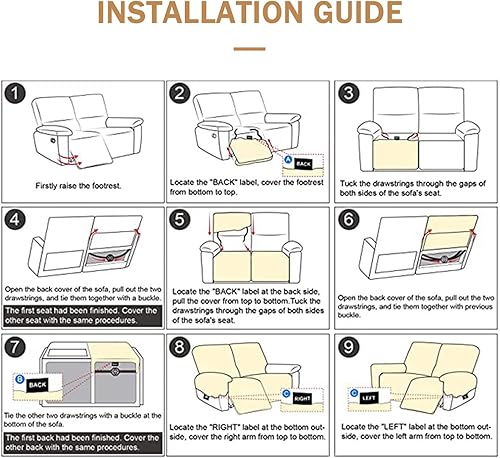 INSTALLATION GUIDE

1

Firstly raise the footrest.

2

A BACK

Locate the "BACK" label, cover the footrest from bottom to top.

3

Tuck the drawstrings through the gaps of both sides of the sofa's seat.

4

Open the back cover of the sofa, pull out the two drawstrings, and tie them together with a buckle.

The first seat had been finished. Cover the other seat with the same procedures.

5

Locate the "BACK" label at the back side, pull the cover from top to bottom.Tuck the drawstrings through the gaps of both sides of the sofa's seat.

6

Open the back cover of the sofa, pull out the two drawstrings, and tie them together with previous buckle.

7

B BACK

Tie the other two drawstrings with a buckle at the bottom of the sofa.

The first back had been finished. Cover the other back with the same procedures.

8

C RIGHT

Locate the "RIGHT" label at the bottom outside, cover the right arm from top to bottom.

9

C LEFT

Locate the "LEFT" label at the bottom outside, cover the left arm from top to bottom.