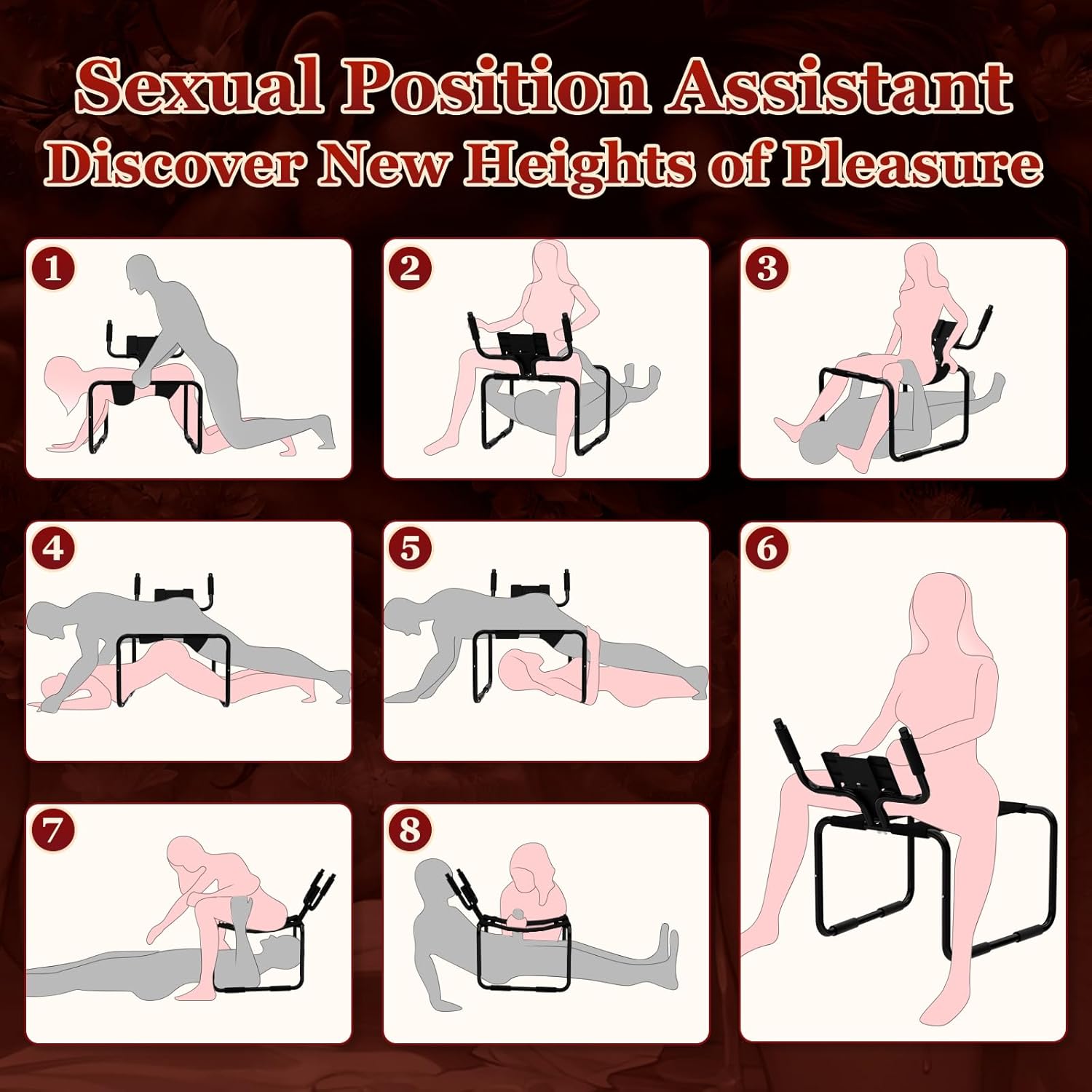 Sexual Position Assistant
Discover New Heights of Pleasure

1

2

3

4

5

6

7

8