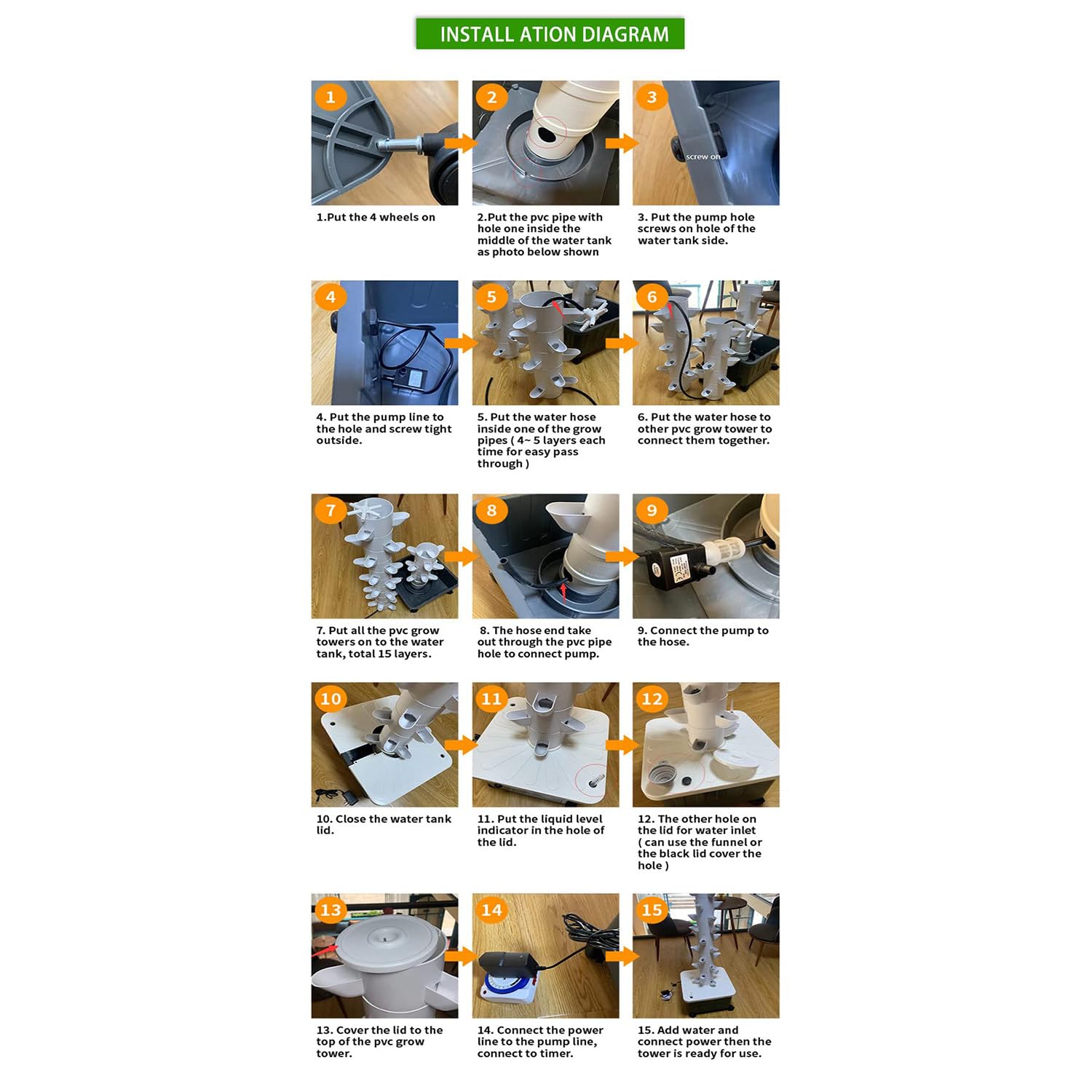 INSTALL ATION DIAGRAM

1

1.Put the 4 wheels on

2

2.Put the pvc pipe with hole one inside the middle of the water tank as photo below shown

3

screw on

3. Put the pump hole screws on hole of the water tank side.

4

4. Put the pump line to the hole and screw tight outside.

5

5. Put the water hose inside one of the grow pipes ( 4~ 5 layers each time for easy pass through )

6

6. Put the water hose to other pvc grow tower to connect them together.

7

7. Put all the pvc grow towers on to the water tank, total 15 layers.

8

8. The hose end take out through the pvc pipe hole to connect pump.

9

9. Connect the pump to the hose.

10

10. Close the water tank lid.

11

11. Put the liquid level indicator in the hole of the lid.

12

12. The other hole on the lid for water inlet ( can use the funnel or the black lid cover the hole )

13

13. Cover the lid to the top of the pvc grow tower.

14

14. Connect the power line to the pump line, connect to timer.

15

15. Add water and connect power then the tower is ready for use.