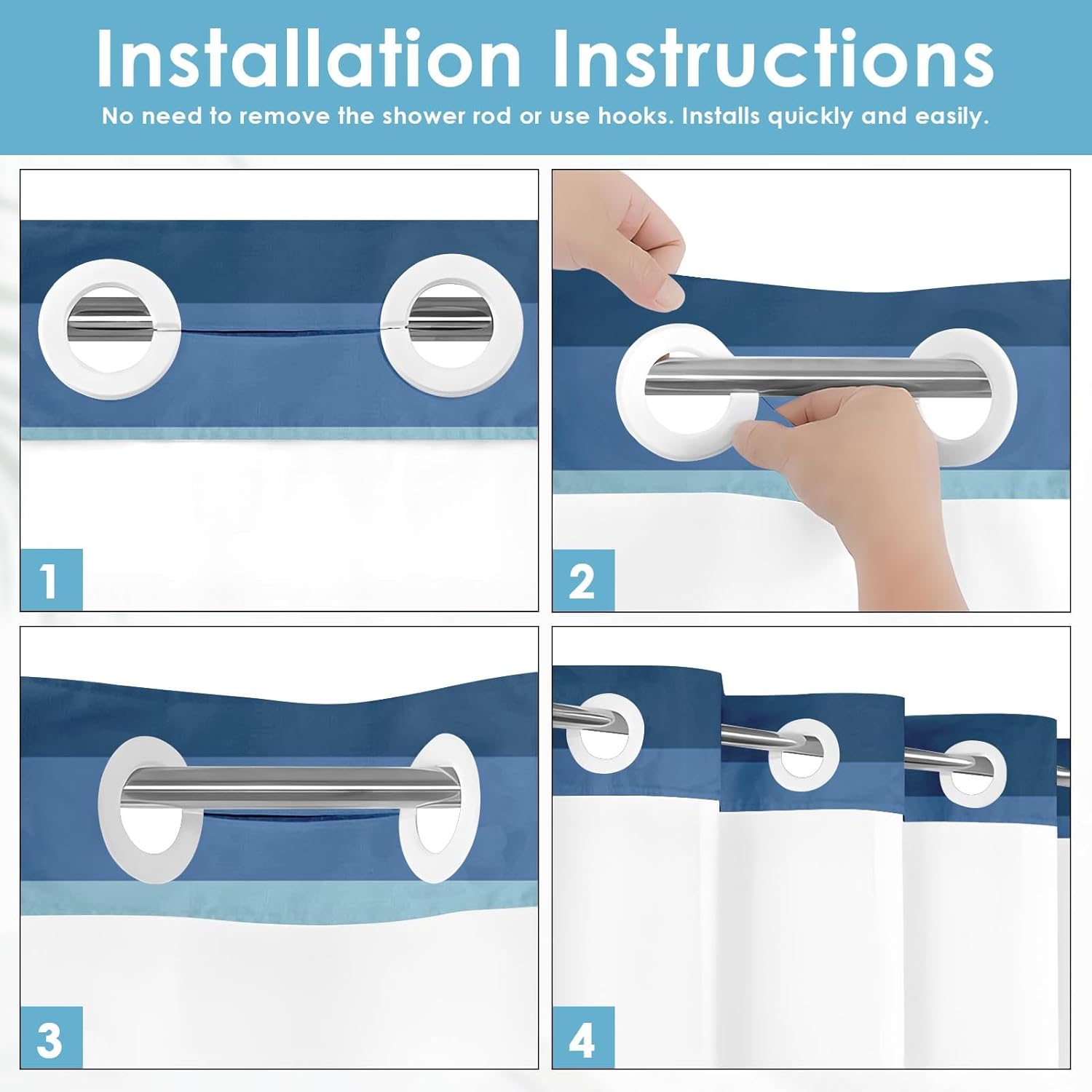 Installation Instructions

No need to remove the shower rod or use hooks. Installs quickly and easily.

1

2

3

4