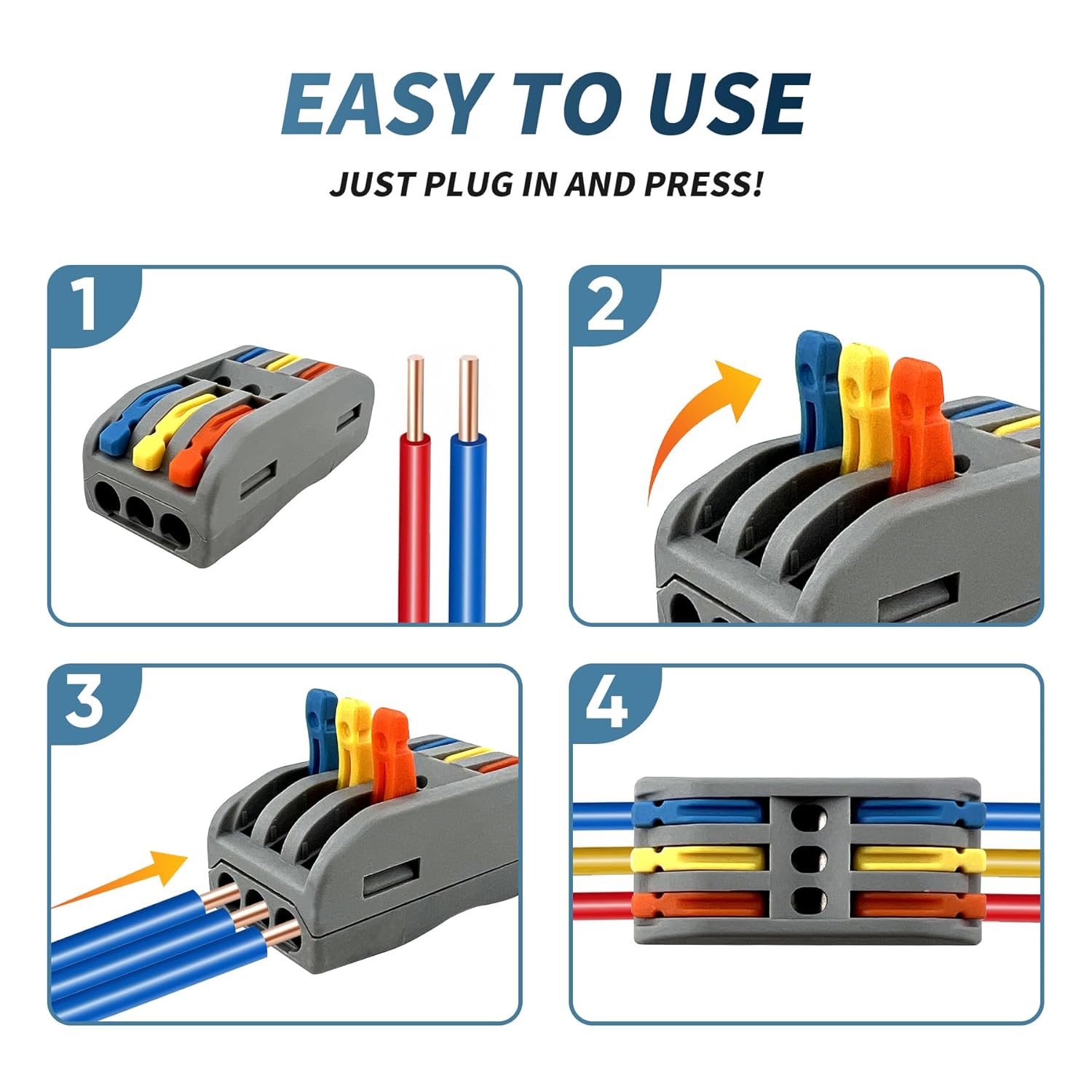 EASY TO USE

JUST PLUG IN AND PRESS!

1

2

3

4