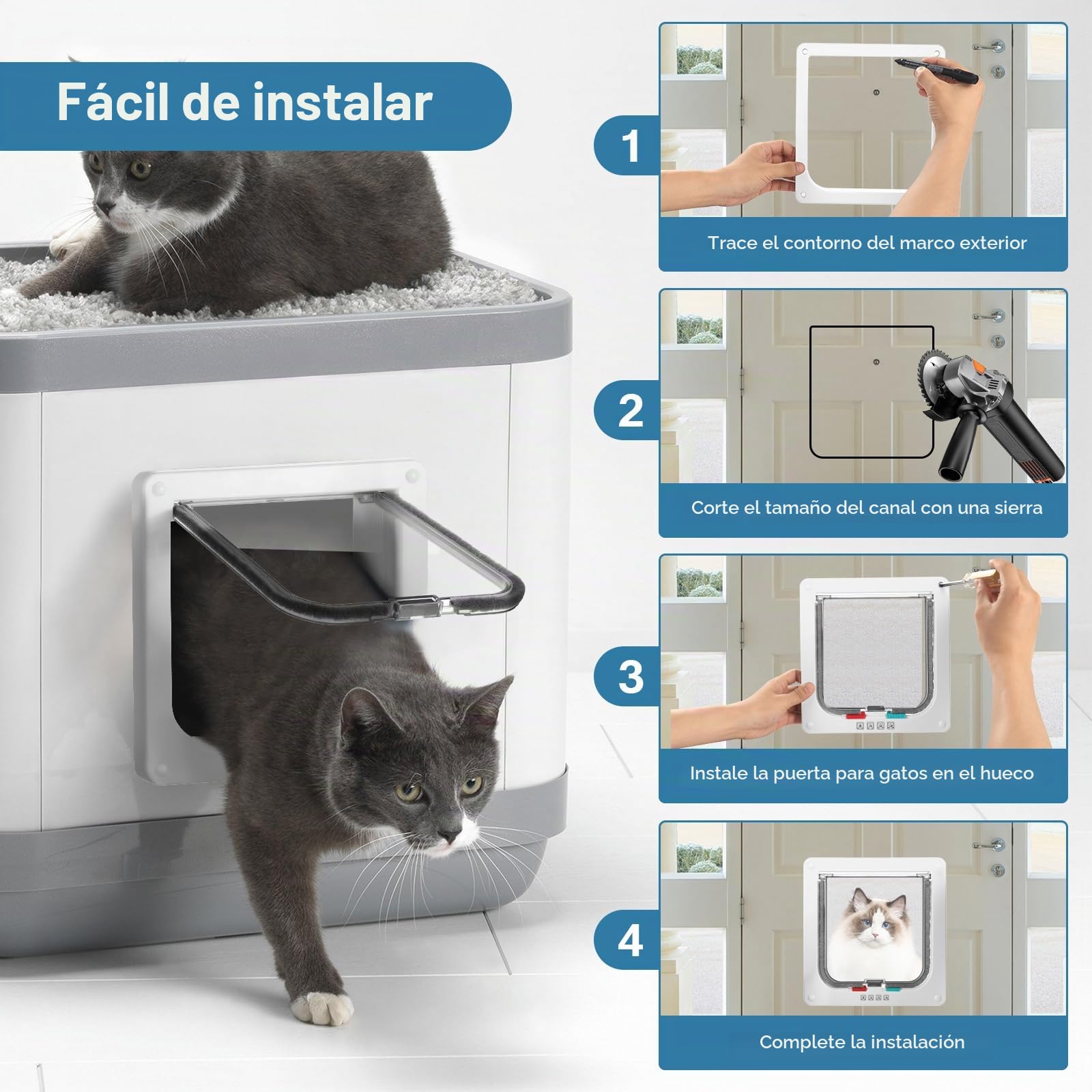 Fácil de instalar

1
Trace el contorno del marco exterior

2
Corte el tamaño del canal con una sierra

3
Instale la puerta para gatos en el hueco

4
Complete la instalación