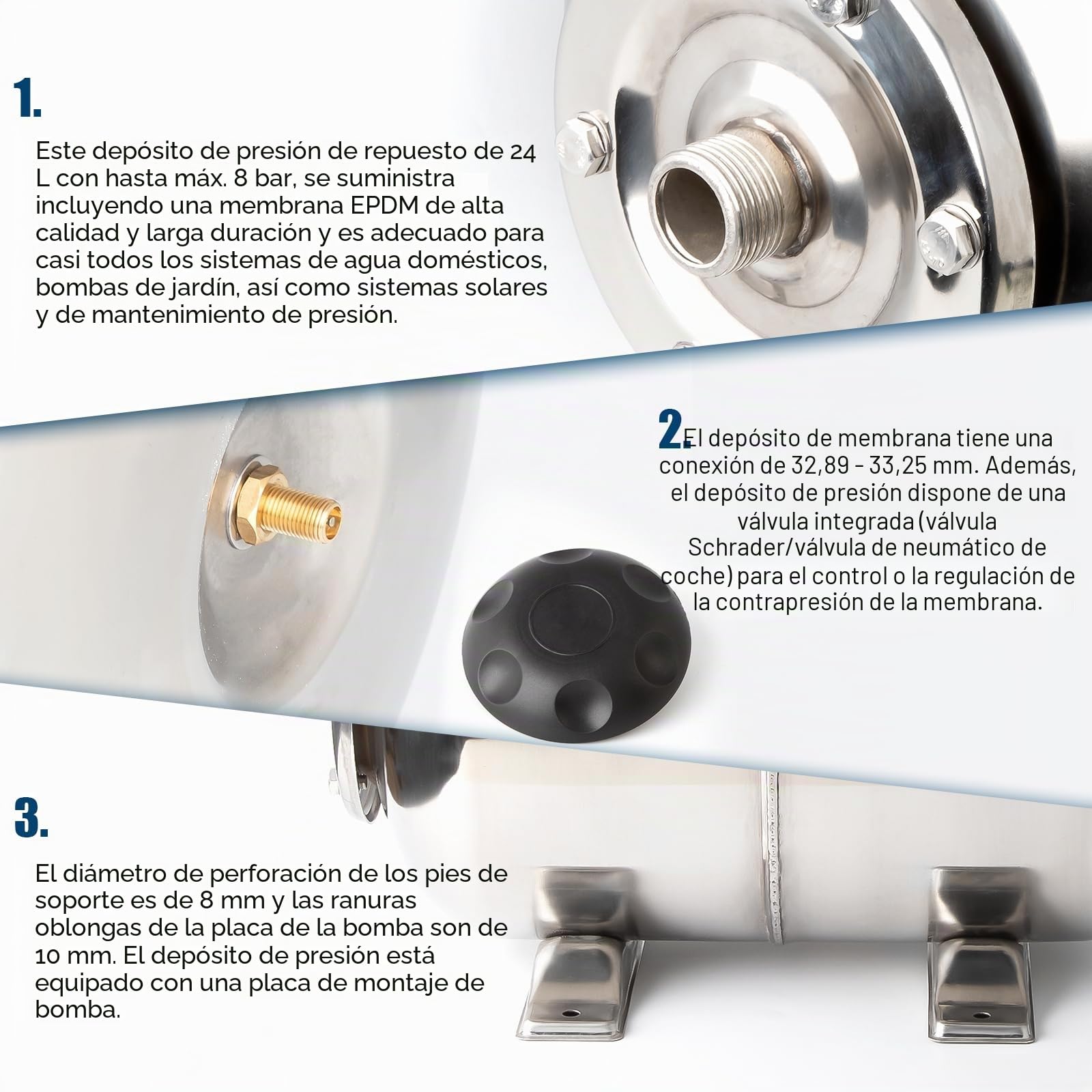 1.

Este depósito de presión de repuesto de 24 L con hasta máx. 8 bar, se suministra incluyendo una membrana EPDM de alta calidad y larga duración y es adecuado para casi todos los sistemas de agua domésticos, bombas de jardín, así como sistemas solares y de mantenimiento de presión.

2. El depósito de membrana tiene una conexión de 32,89 - 33,25 mm. Además, el depósito de presión dispone de una válvula integrada (válvula Schrader/válvula de neumático de coche) para el control o la regulación de la contrapresión de la membrana.

3.

El diámetro de perforación de los pies de soporte es de 8 mm y las ranuras oblongas de la placa de la bomba son de 10 mm. El depósito de presión está equipado con una placa de montaje de bomba.