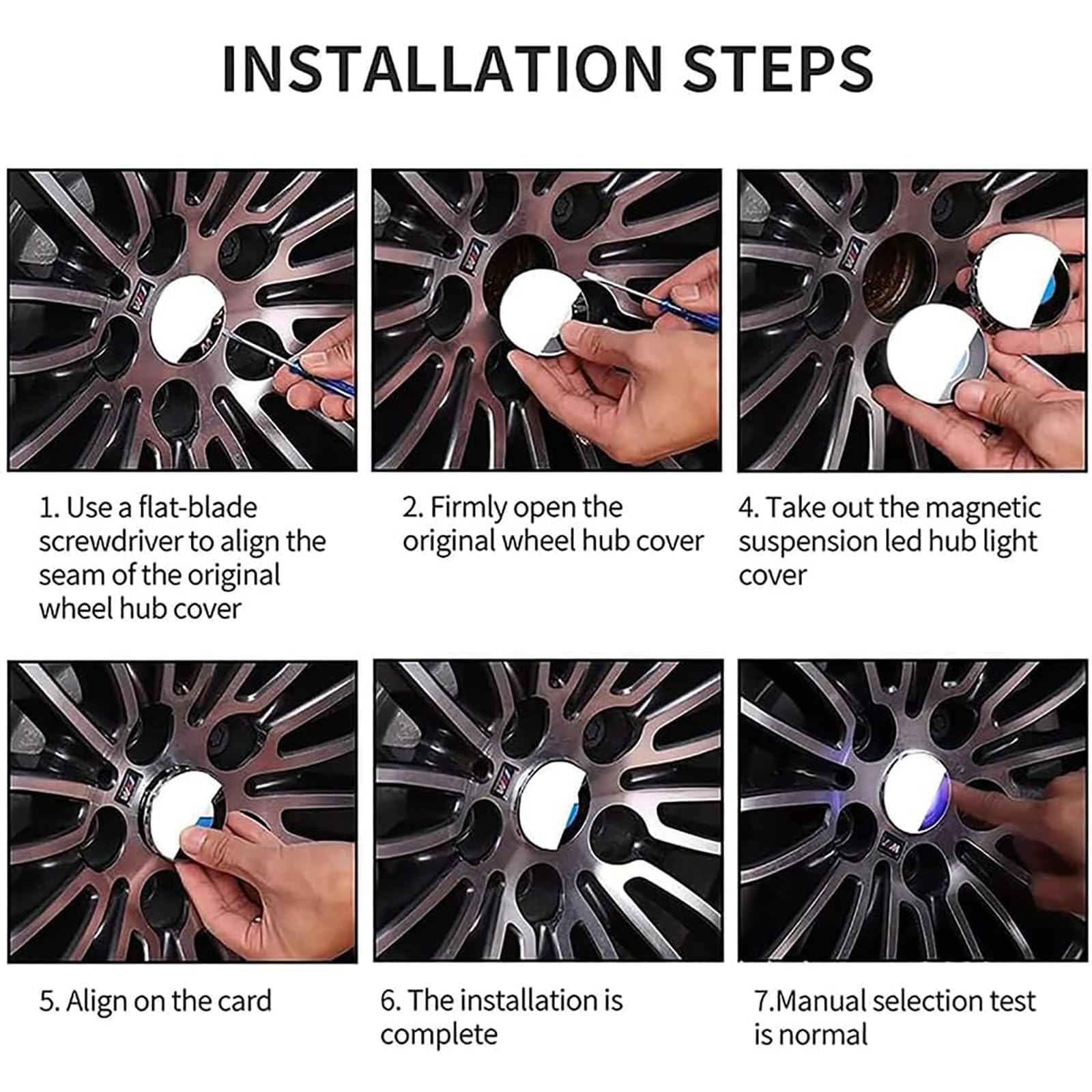 INSTALLATION STEPS

1. Use a flat-blade screwdriver to align the seam of the original wheel hub cover

2. Firmly open the original wheel hub cover

4. Take out the magnetic suspension led hub light cover

5. Align on the card

6. The installation is complete

7.Manual selection test is normal