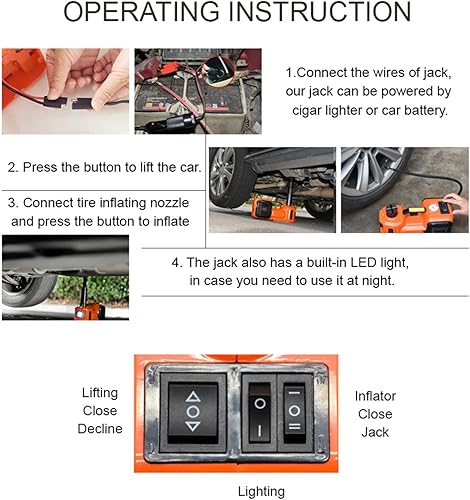 OPERATING INSTRUCTION

1.Connect the wires of jack, our jack can be powered by cigar lighter or car battery.

2. Press the button to lift the car.

3. Connect tire inflating nozzle and press the button to inflate

4. The jack also has a built-in LED light, in case you need to use it at night.

Lifting
Close
Decline

Inflator
Close
Jack

Lighting