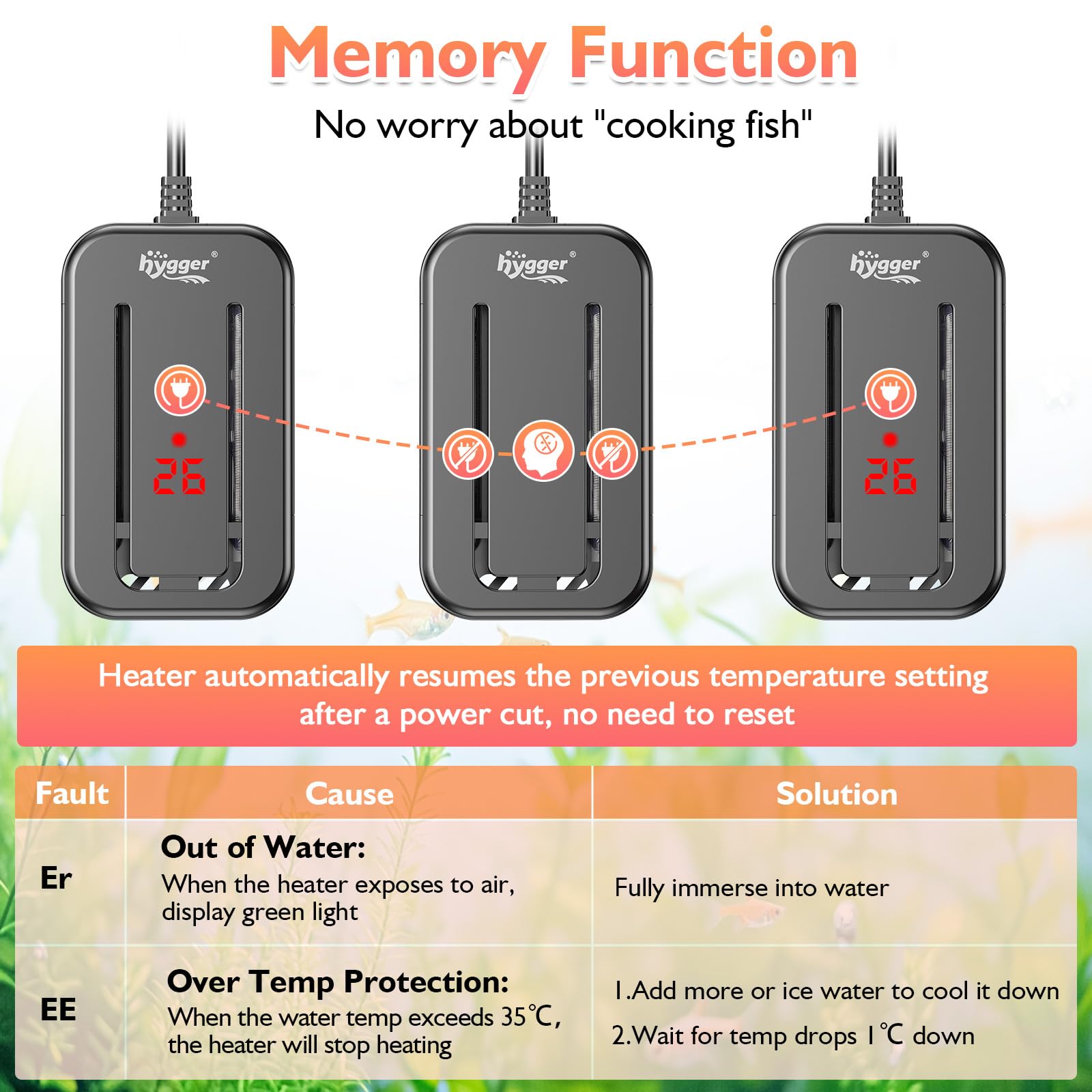 Memory Function

No worry about "cooking fish"

hygger®

26

hygger®

hygger®

26

Heater automatically resumes the previous temperature setting after a power cut, no need to reset

| Fault | Cause | Solution |
|---|---|---|
| Er | Out of Water: When the heater exposes to air, display green light | Fully immerse into water |
| EE | Over Temp Protection: When the water temp exceeds 35℃, the heater will stop heating | 1.Add more or ice water to cool it down 2.Wait for temp drops 1℃ down |