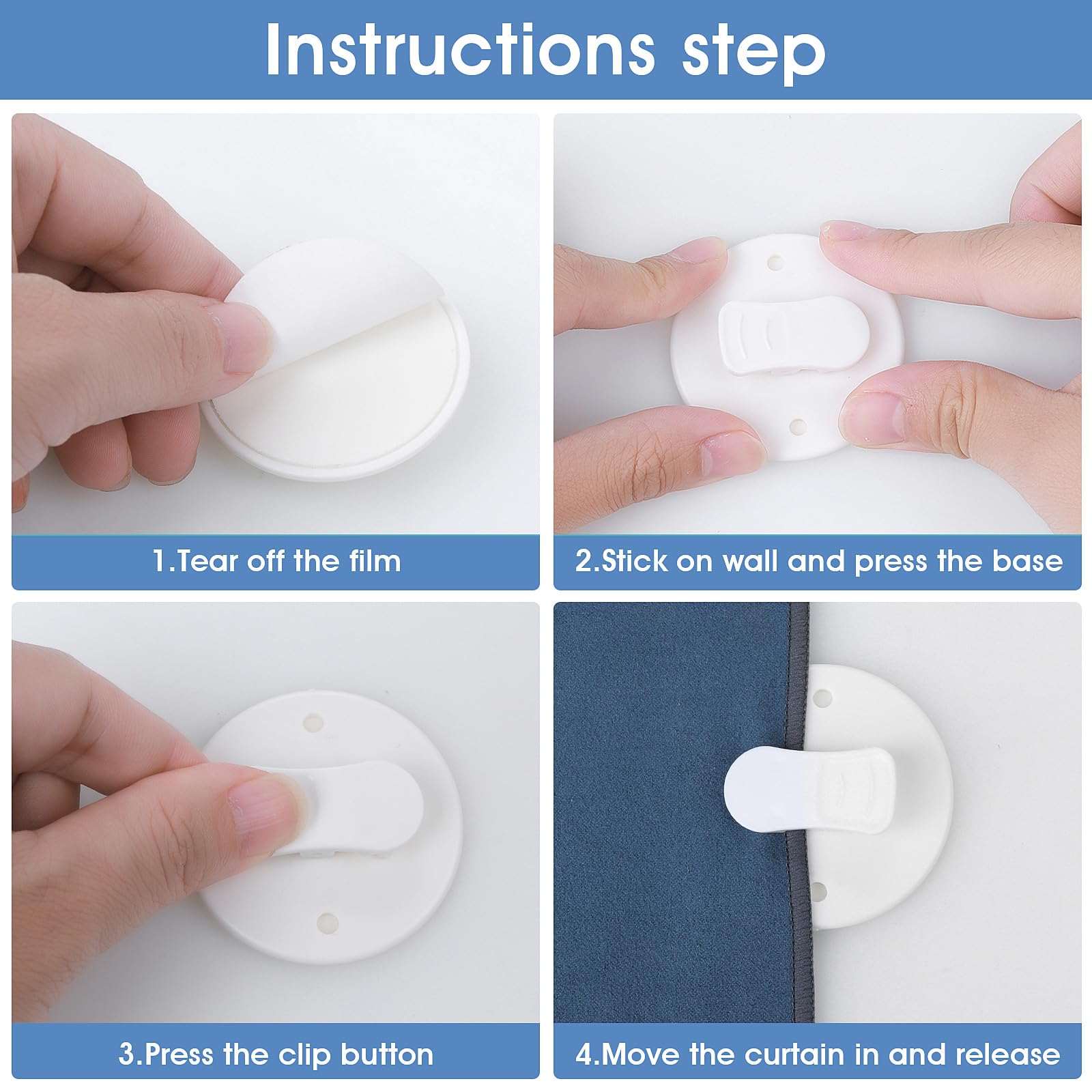 Instructions step

1.Tear off the film

2.Stick on wall and press the base

3.Press the clip button

4.Move the curtain in and release