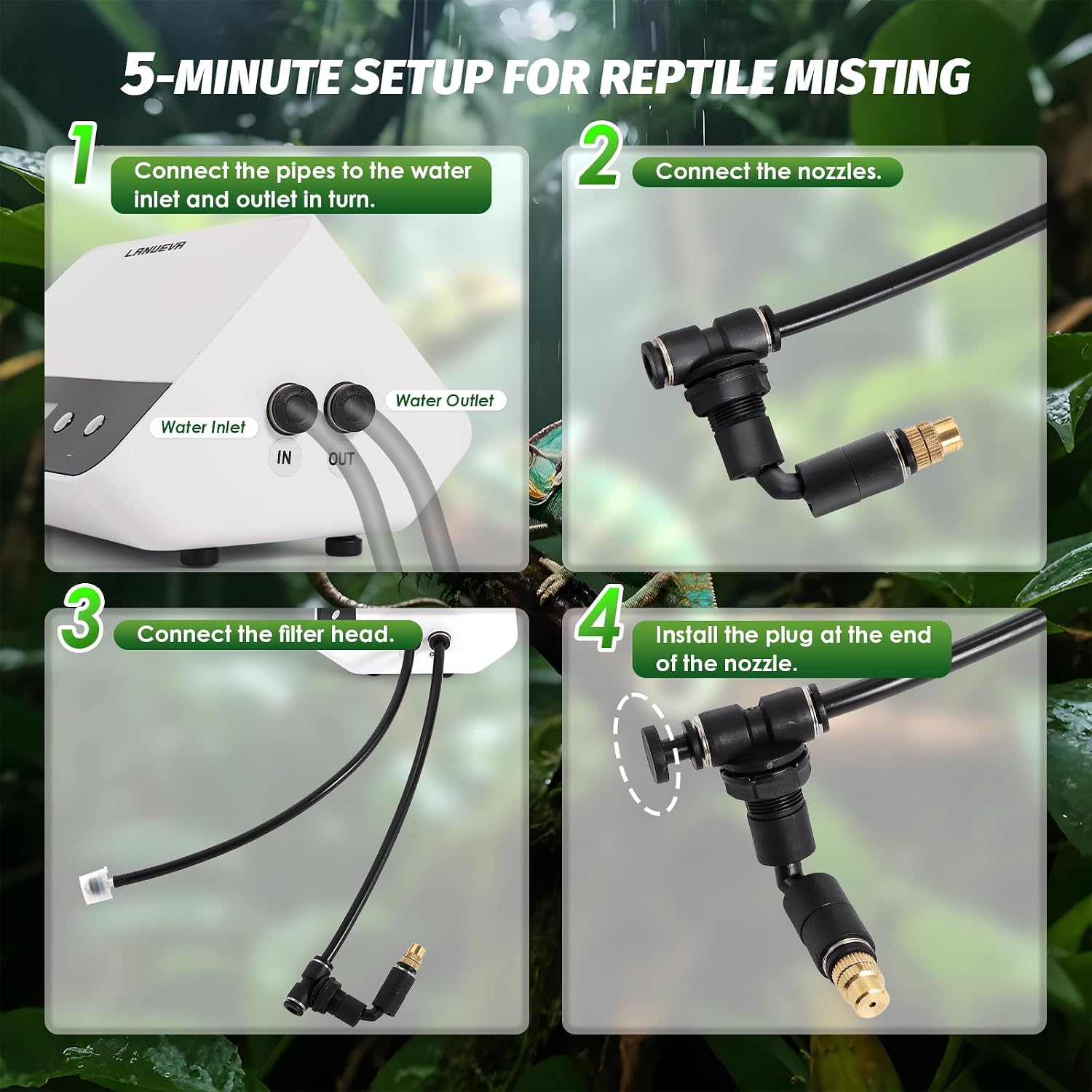 5-MINUTE SETUP FOR REPTILE MISTING

1
Connect the pipes to the water inlet and outlet in turn.

LANUEVA

Water Inlet

Water Outlet

IN

OUT

2
Connect the nozzles.

3
Connect the filter head.

4
Install the plug at the end of the nozzle.