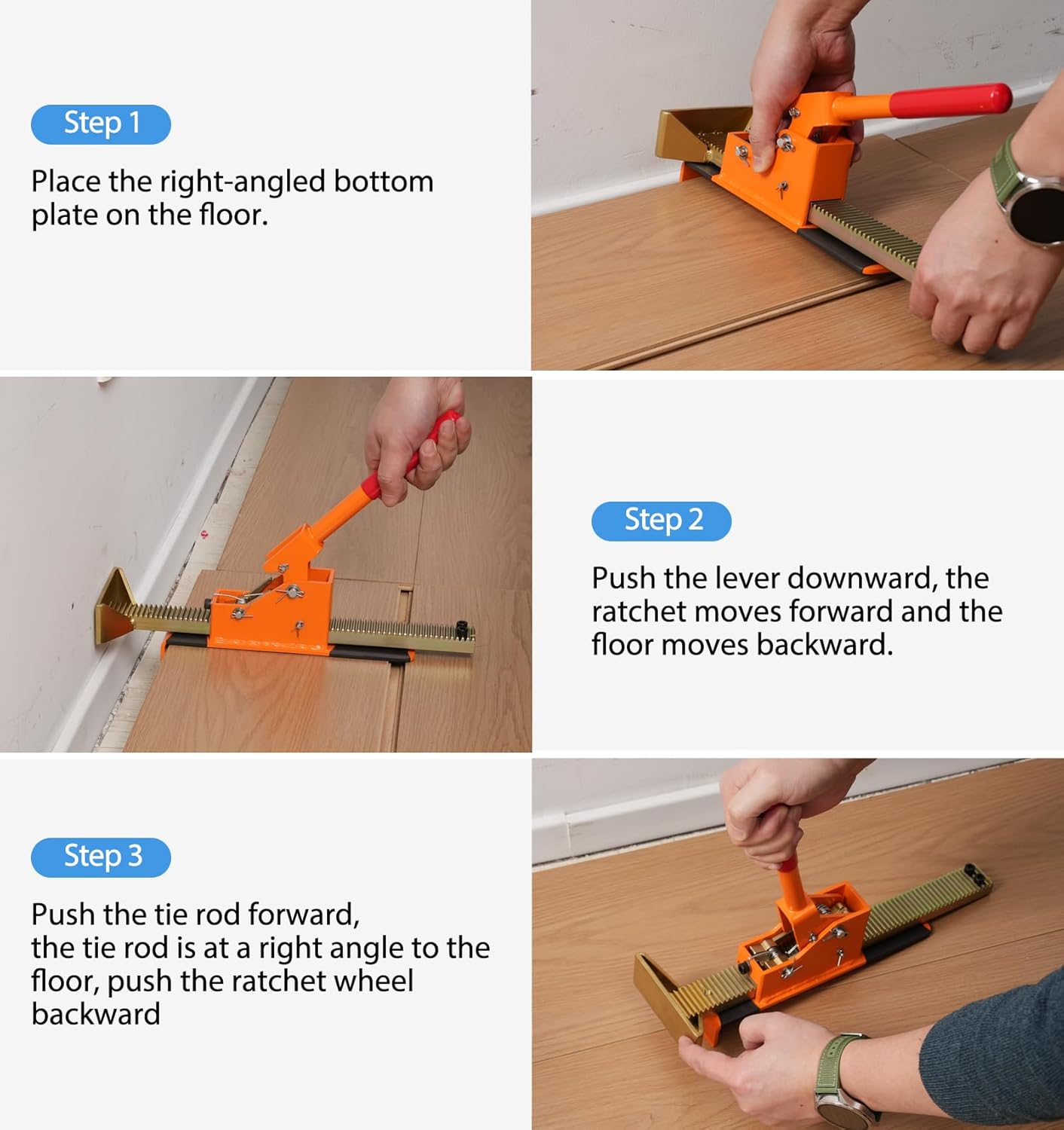 Step 1

Place the right-angled bottom plate on the floor.

Step 2

Push the lever downward, the ratchet moves forward and the floor moves backward.

Step 3

Push the tie rod forward,
the tie rod is at a right angle to the floor, push the ratchet wheel backward