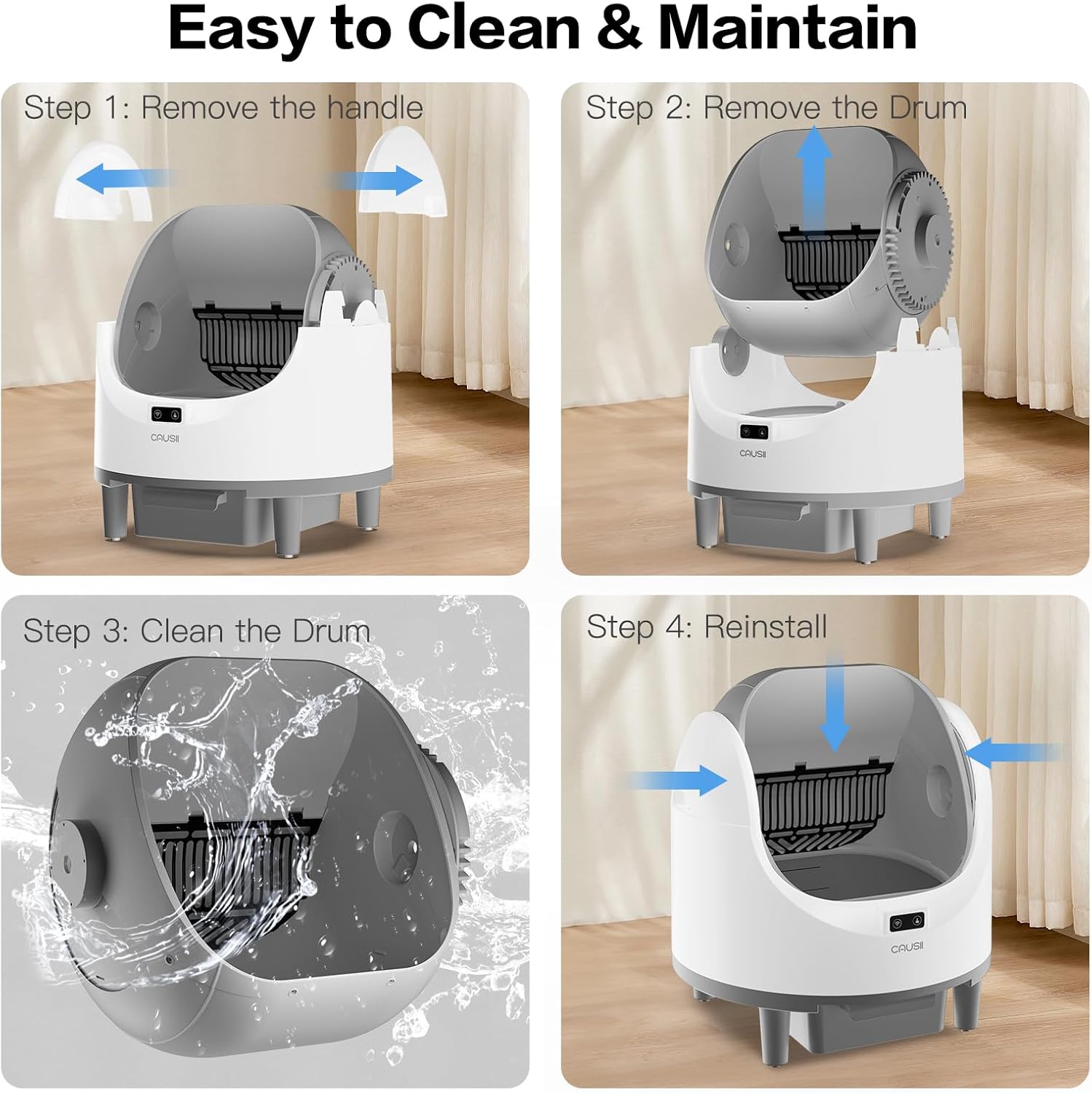 Easy to Clean & Maintain

Step 1: Remove the handle

CAUSII

Step 2: Remove the Drum

CAUSII

Step 3: Clean the Drum

Step 4: Reinstall

CAUSII