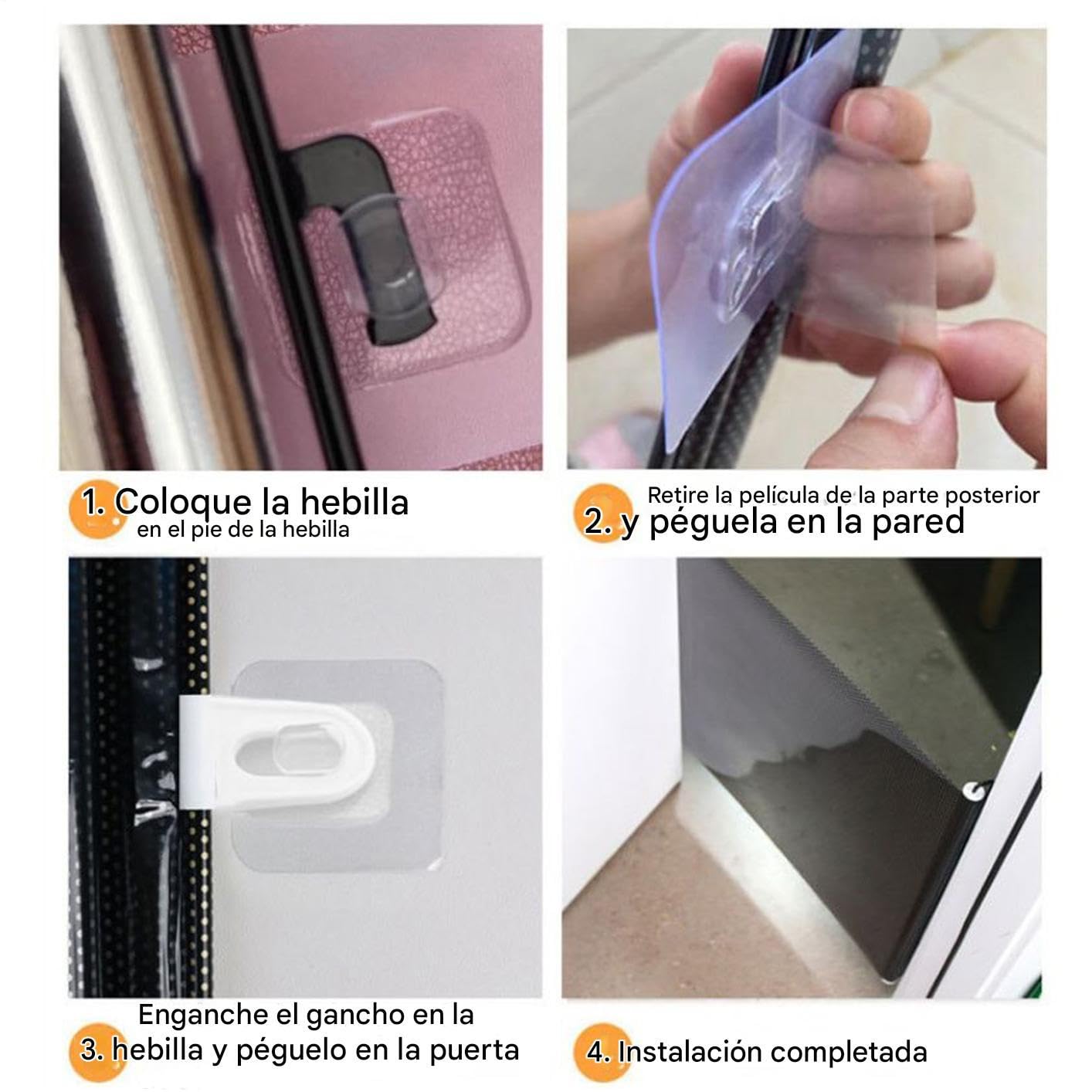 1. Coloque la hebilla
en el pie de la hebilla

Retire la película de la parte posterior
2. y péguela en la pared

Enganche el gancho en la
3. hebilla y péguelo en la puerta

4. Instalación completada