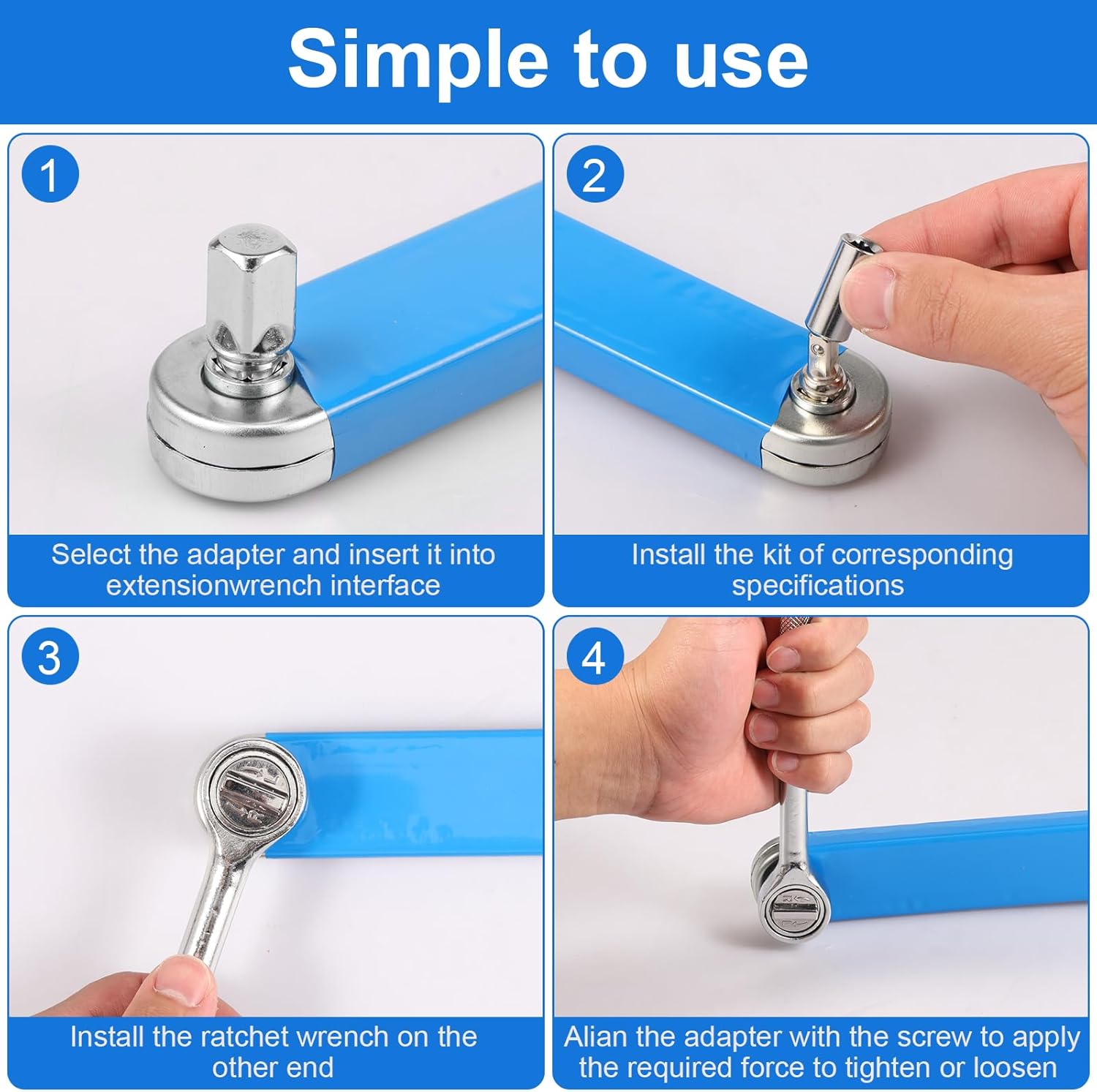 Simple to use

1

Select the adapter and insert it into extensionwrench interface

2

Install the kit of corresponding specifications

3

Install the ratchet wrench on the other end

4

Alian the adapter with the screw to apply the required force to tighten or loosen