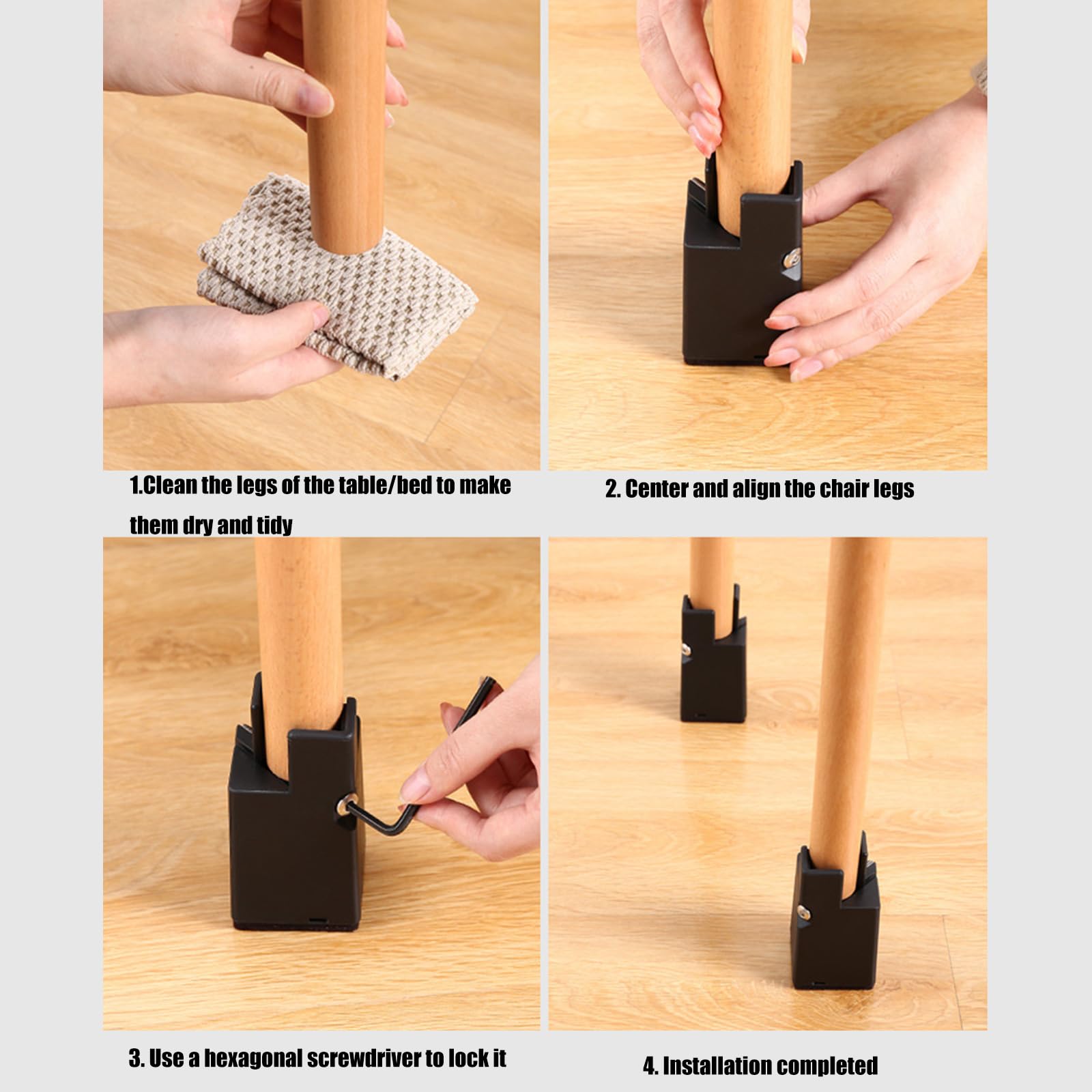 1.Clean the legs of the table/bed to make them dry and tidy

2. Center and align the chair legs

3. Use a hexagonal screwdriver to lock it

4. Installation completed