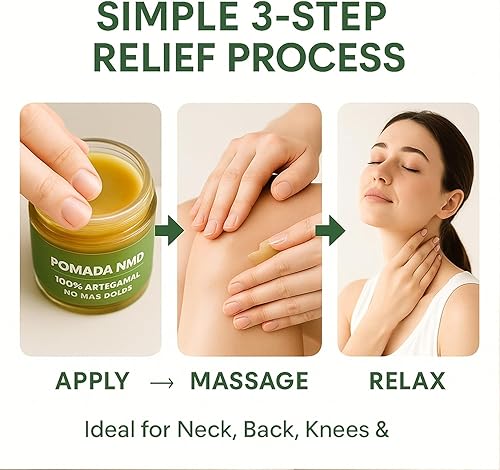 SIMPLE 3-STEP RELIEF PROCESS

POMADA NMD
100% ARTEGAMAL
NO MAS DOLDS

APPLY → MASSAGE RELAX

Ideal for Neck, Back, Knees &