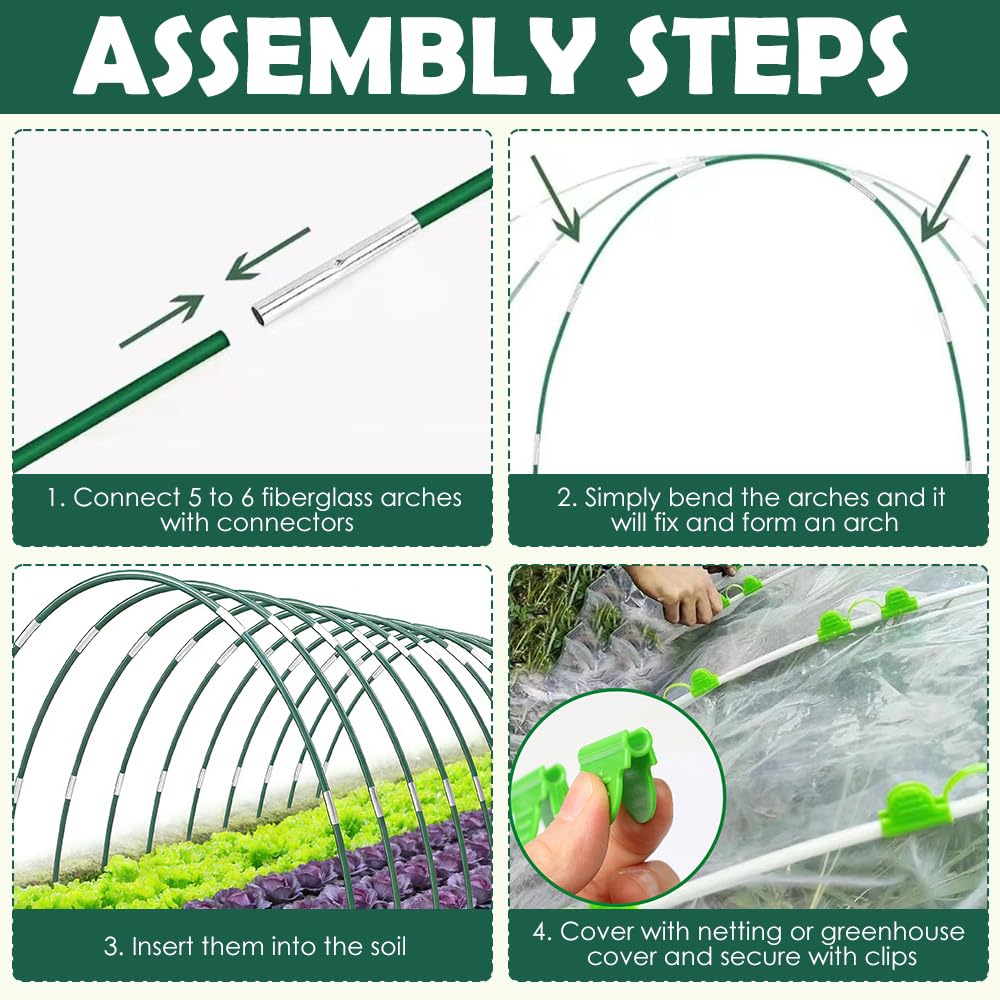 ASSEMBLY STEPS

1. Connect 5 to 6 fiberglass arches with connectors

2. Simply bend the arches and it will fix and form an arch

3. Insert them into the soil

4. Cover with netting or greenhouse cover and secure with clips