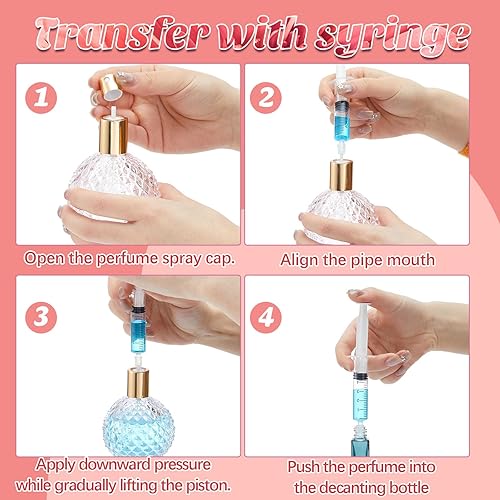 Transfer with syringe

1

Open the perfume spray cap.

2

Align the pipe mouth

3

Apply downward pressure while gradually lifting the piston.

4

Push the perfume into the decanting bottle