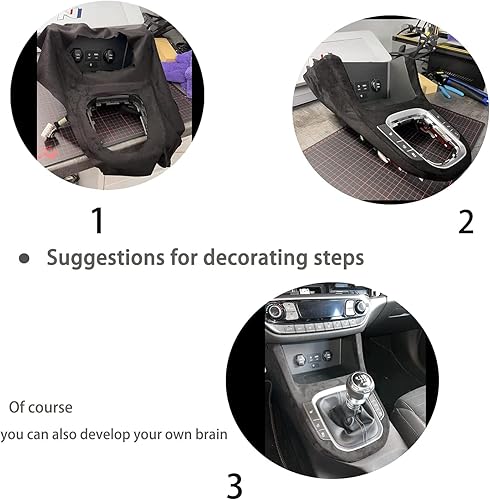 1

2

• Suggestions for decorating steps

Of course
you can also develop your own brain

3