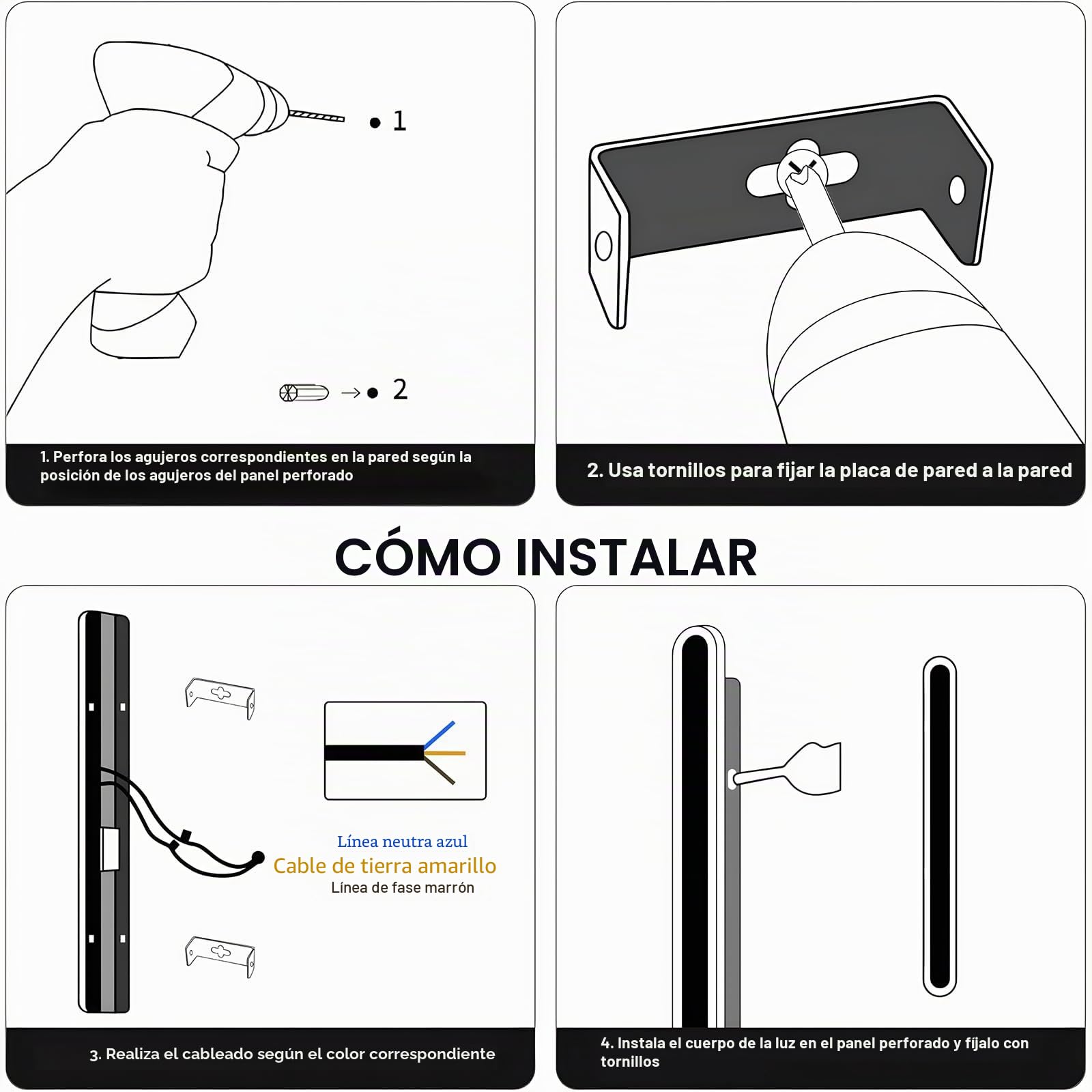 1

2

1. Perfora los agujeros correspondientes en la pared según la posición de los agujeros del panel perforado

2. Usa tornillos para fijar la placa de pared a la pared

CÓMO INSTALAR

Línea neutra azul
Cable de tierra amarillo
Línea de fase marrón

3. Realiza el cableado según el color correspondiente

4. Instala el cuerpo de la luz en el panel perforado y fíjalo con tornillos