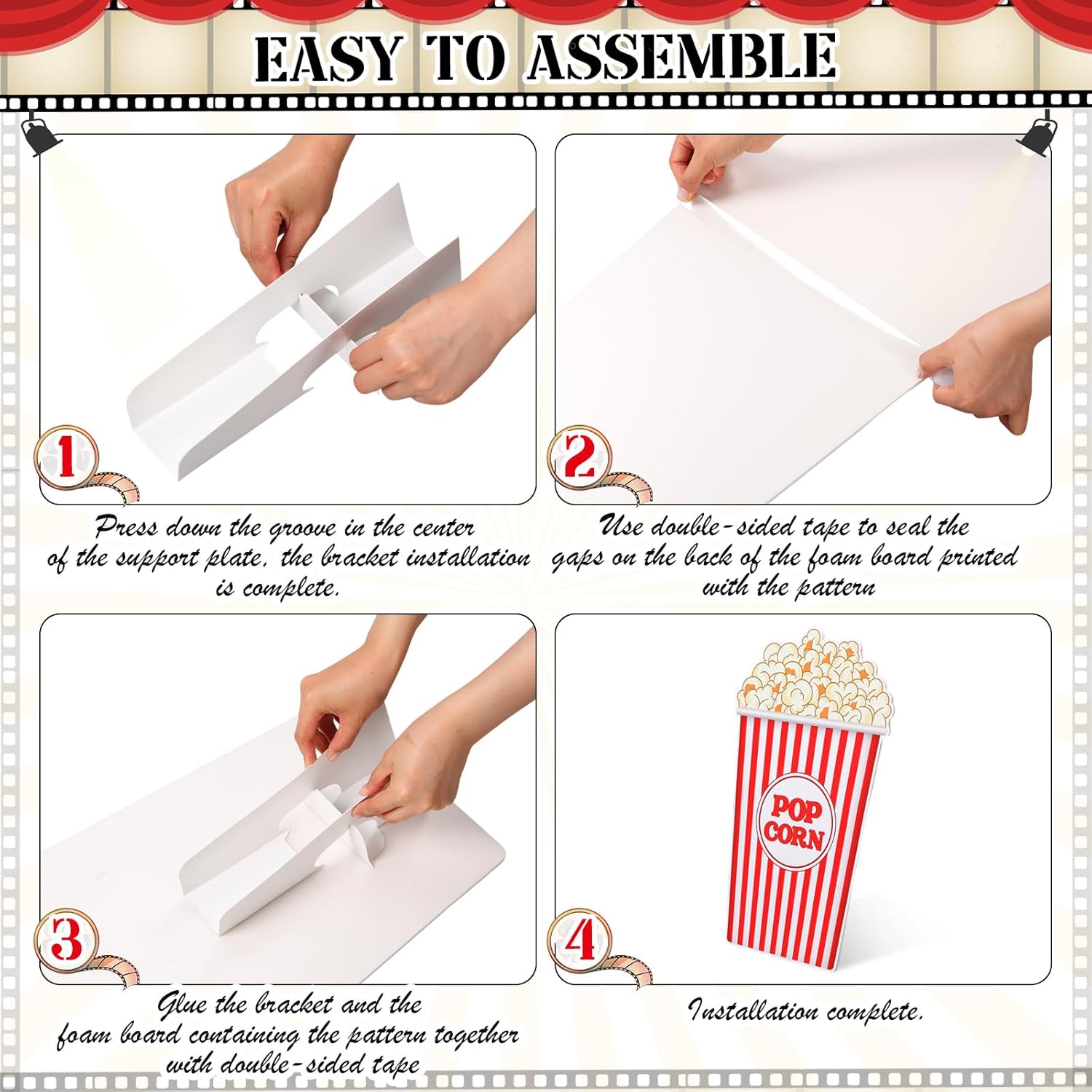 EASY TO ASSEMBLE

1

Press down the groove in the center of the support plate, the bracket installation is complete.

2

Use double-sided tape to seal the gaps on the back of the foam board printed with the pattern

3

Glue the bracket and the foam board containing the pattern together with double-sided tape

4

POP CORN

Installation complete.