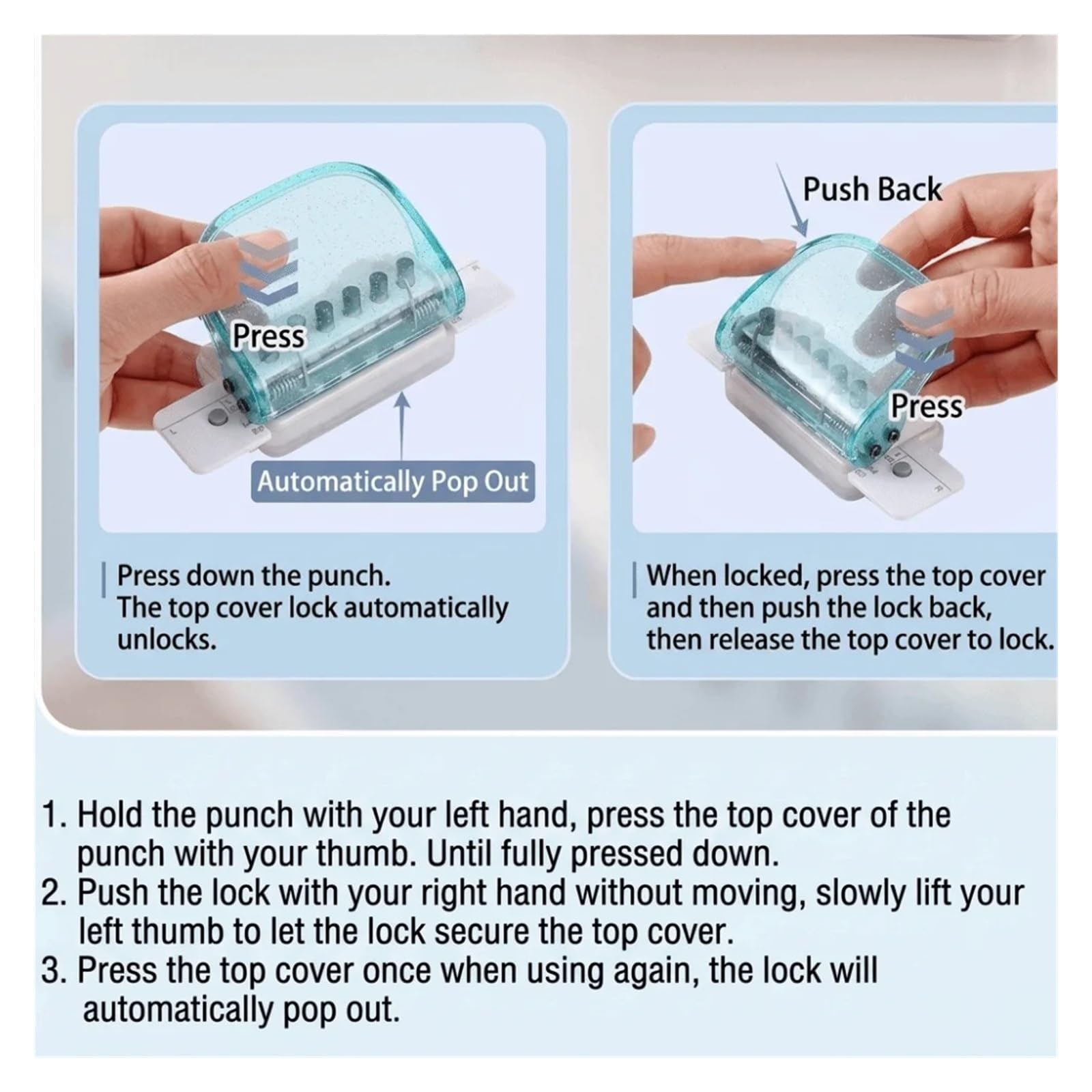 Press

Automatically Pop Out

Press down the punch.
The top cover lock automatically unlocks.

Push Back

Press

When locked, press the top cover and then push the lock back, then release the top cover to lock.

1. Hold the punch with your left hand, press the top cover of the punch with your thumb. Until fully pressed down.
2. Push the lock with your right hand without moving, slowly lift your left thumb to let the lock secure the top cover.
3. Press the top cover once when using again, the lock will automatically pop out.