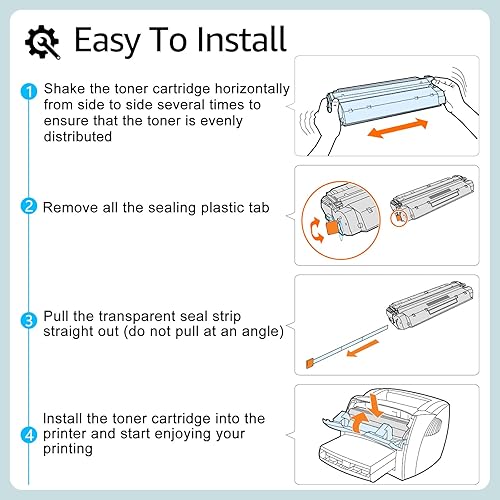 Easy To Install

1 Shake the toner cartridge horizontally from side to side several times to ensure that the toner is evenly distributed

2 Remove all the sealing plastic tab

3 Pull the transparent seal strip straight out (do not pull at an angle)

4 Install the toner cartridge into the printer and start enjoying your printing