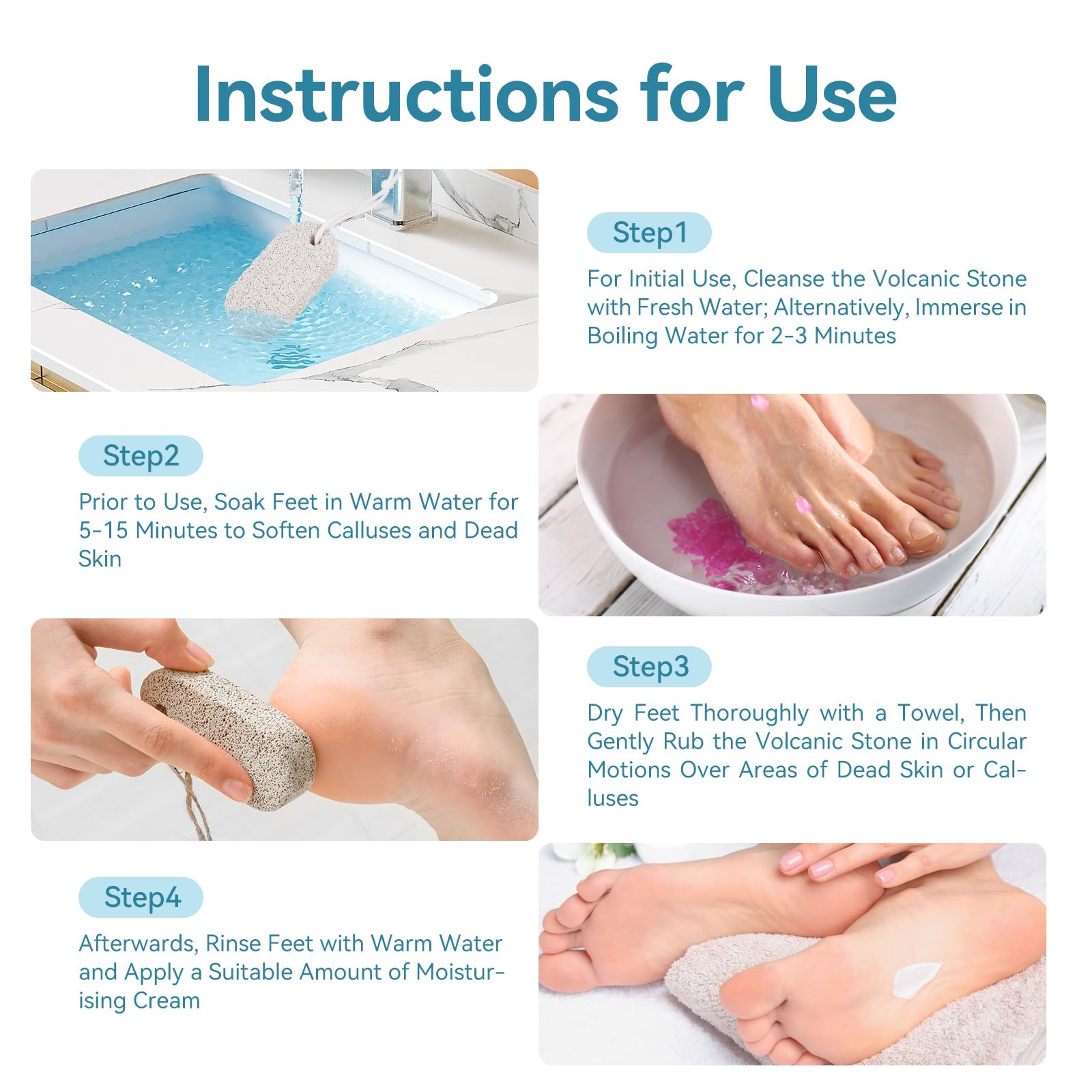 Instructions for Use

Step1

For Initial Use, Cleanse the Volcanic Stone with Fresh Water; Alternatively, Immerse in Boiling Water for 2-3 Minutes

Step2

Prior to Use, Soak Feet in Warm Water for 5-15 Minutes to Soften Calluses and Dead Skin

Step3

Dry Feet Thoroughly with a Towel, Then Gently Rub the Volcanic Stone in Circular Motions Over Areas of Dead Skin or Calluses

Step4

Afterwards, Rinse Feet with Warm Water and Apply a Suitable Amount of Moisturising Cream