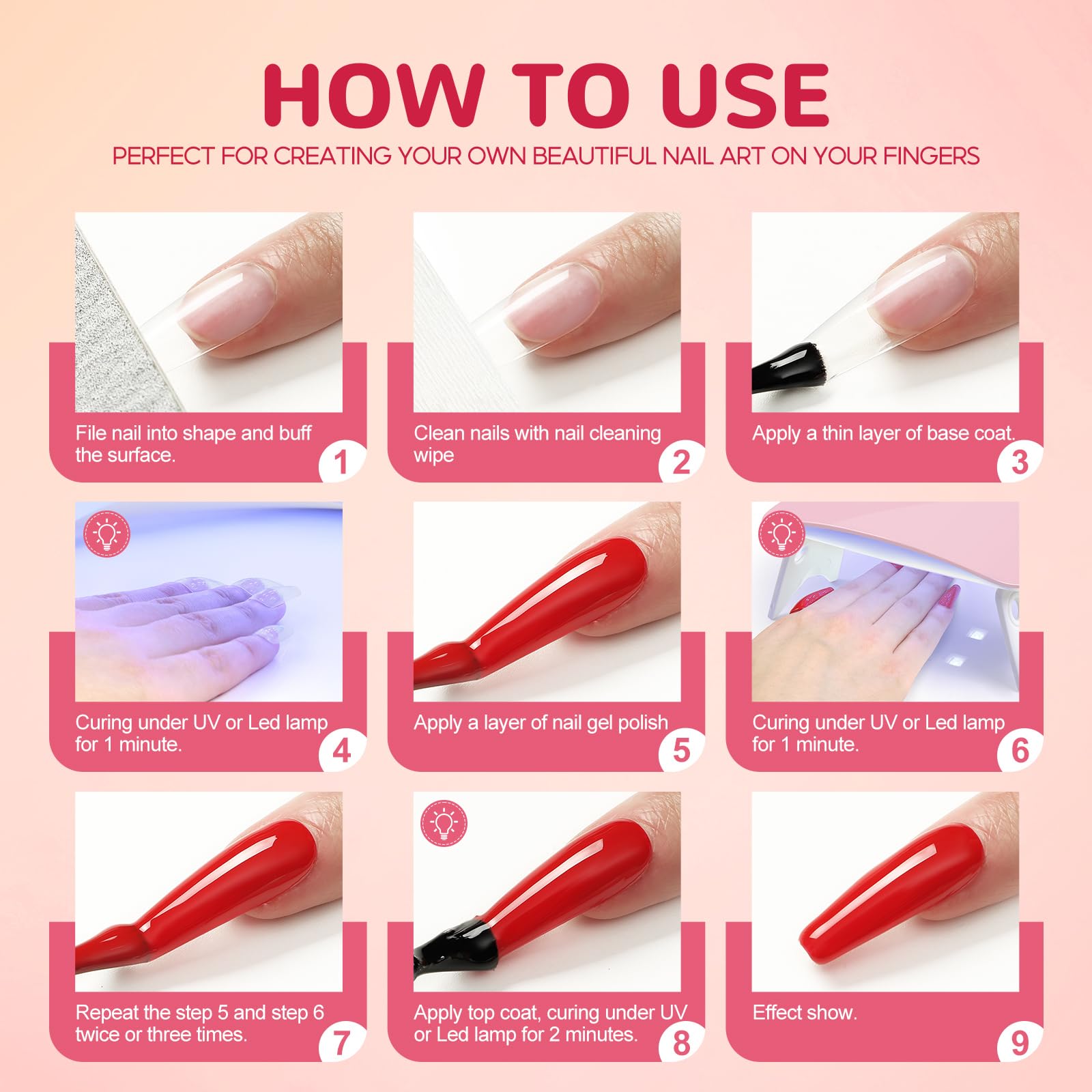 HOW TO USE

PERFECT FOR CREATING YOUR OWN BEAUTIFUL NAIL ART ON YOUR FINGERS

File nail into shape and buff the surface.
1

Clean nails with nail cleaning wipe
2

Apply a thin layer of base coat.
3

Curing under UV or Led lamp for 1 minute.
4

Apply a layer of nail gel polish
5

Curing under UV or Led lamp for 1 minute.
6

Repeat the step 5 and step 6 twice or three times.
7

Apply top coat, curing under UV or Led lamp for 2 minutes.
8

Effect show.
9