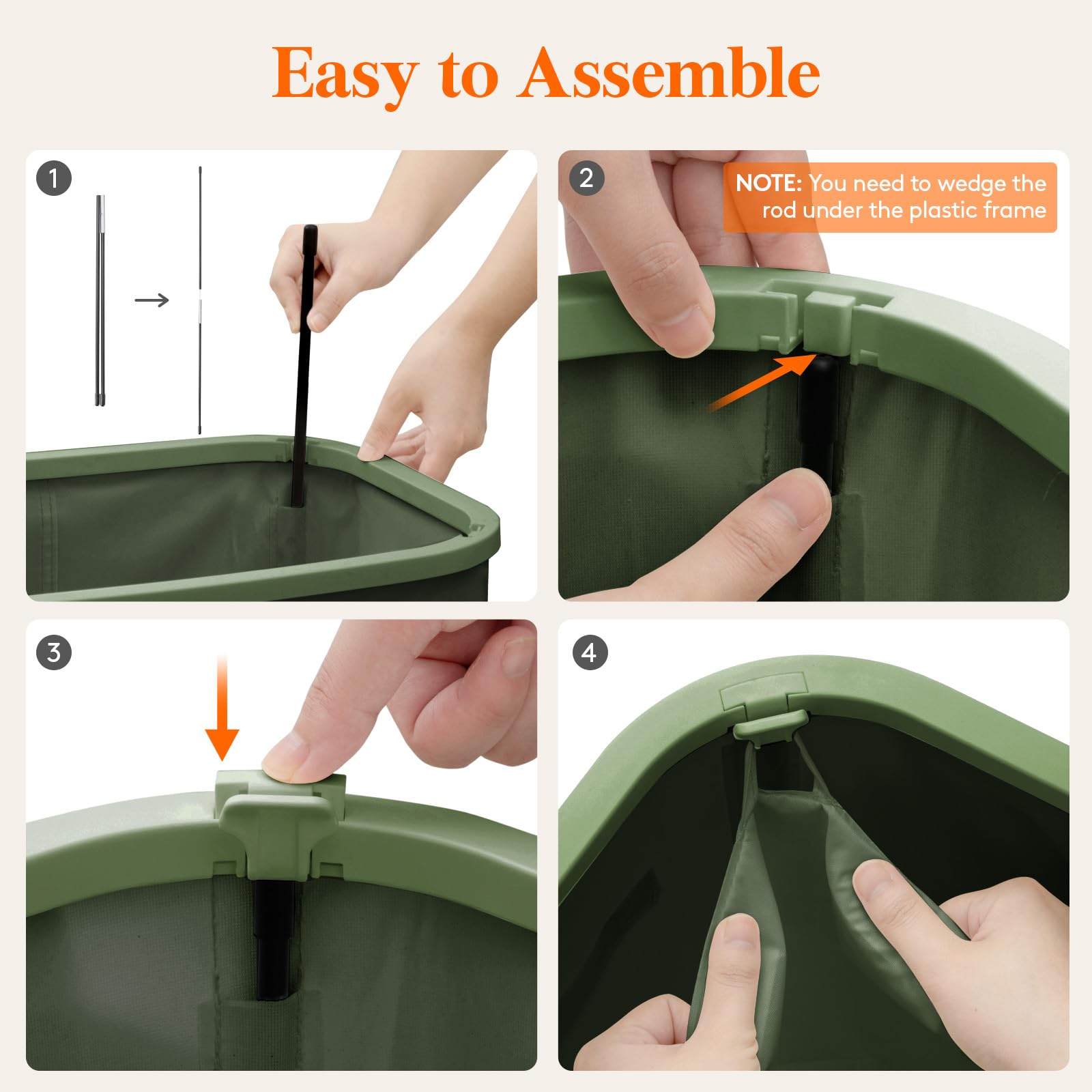 Easy to Assemble

1

2

NOTE: You need to wedge the rod under the plastic frame

3

4