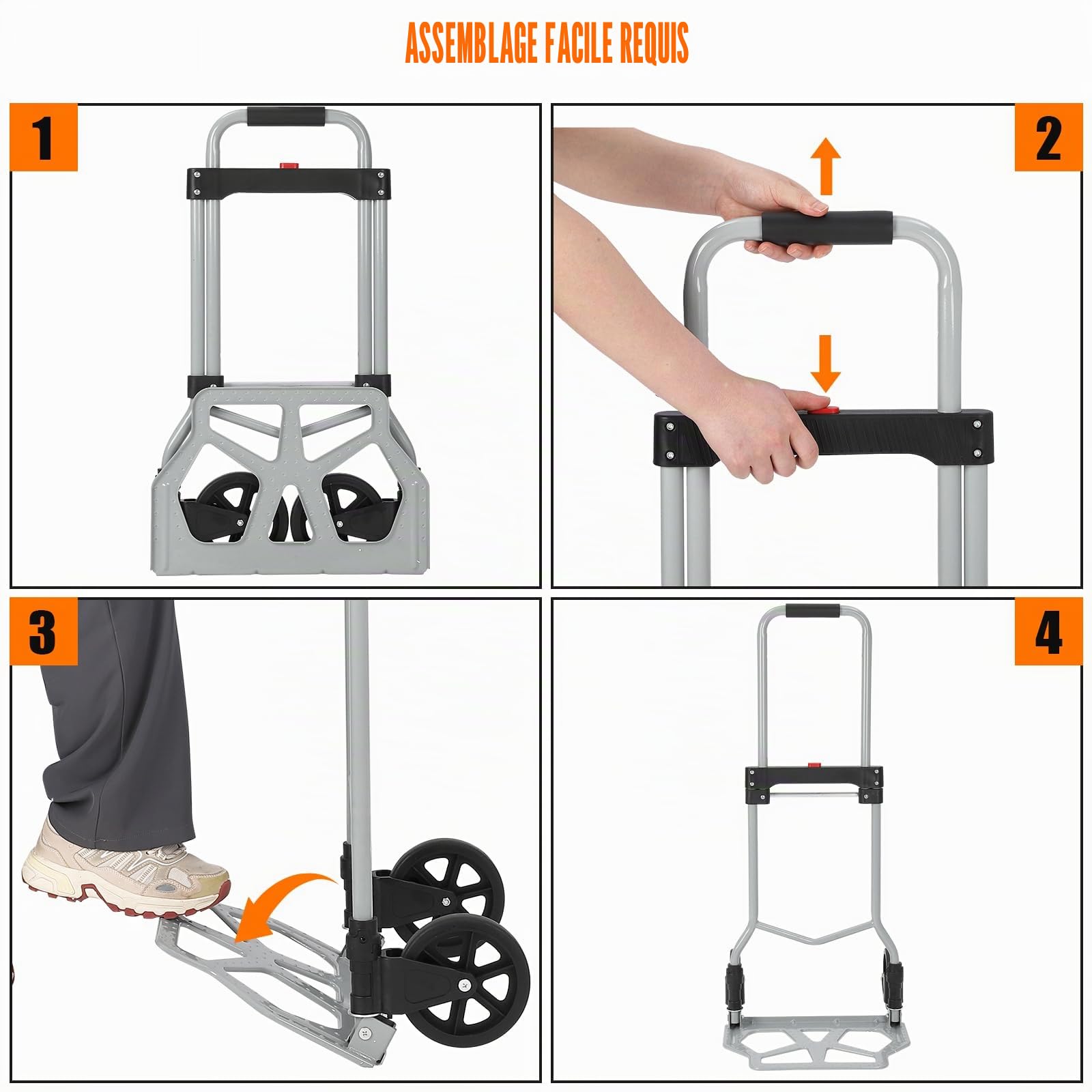 ASSEMBLAGE FACILE REQUIS

1

2

3

4