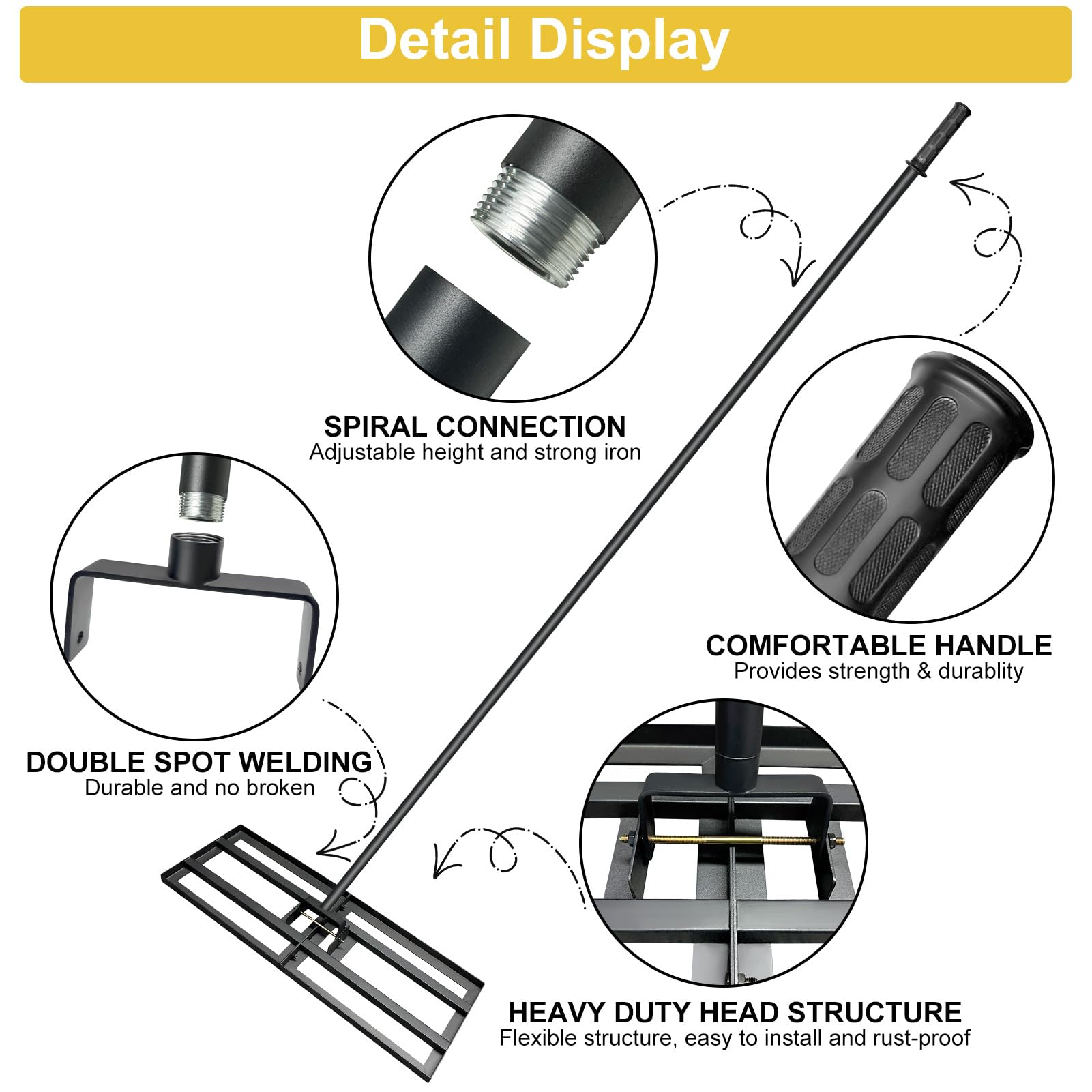 Detail Display

SPIRAL CONNECTION
Adjustable height and strong iron

COMFORTABLE HANDLE
Provides strength & durablity

DOUBLE SPOT WELDING
Durable and no broken

HEAVY DUTY HEAD STRUCTURE
Flexible structure, easy to install and rust-proof