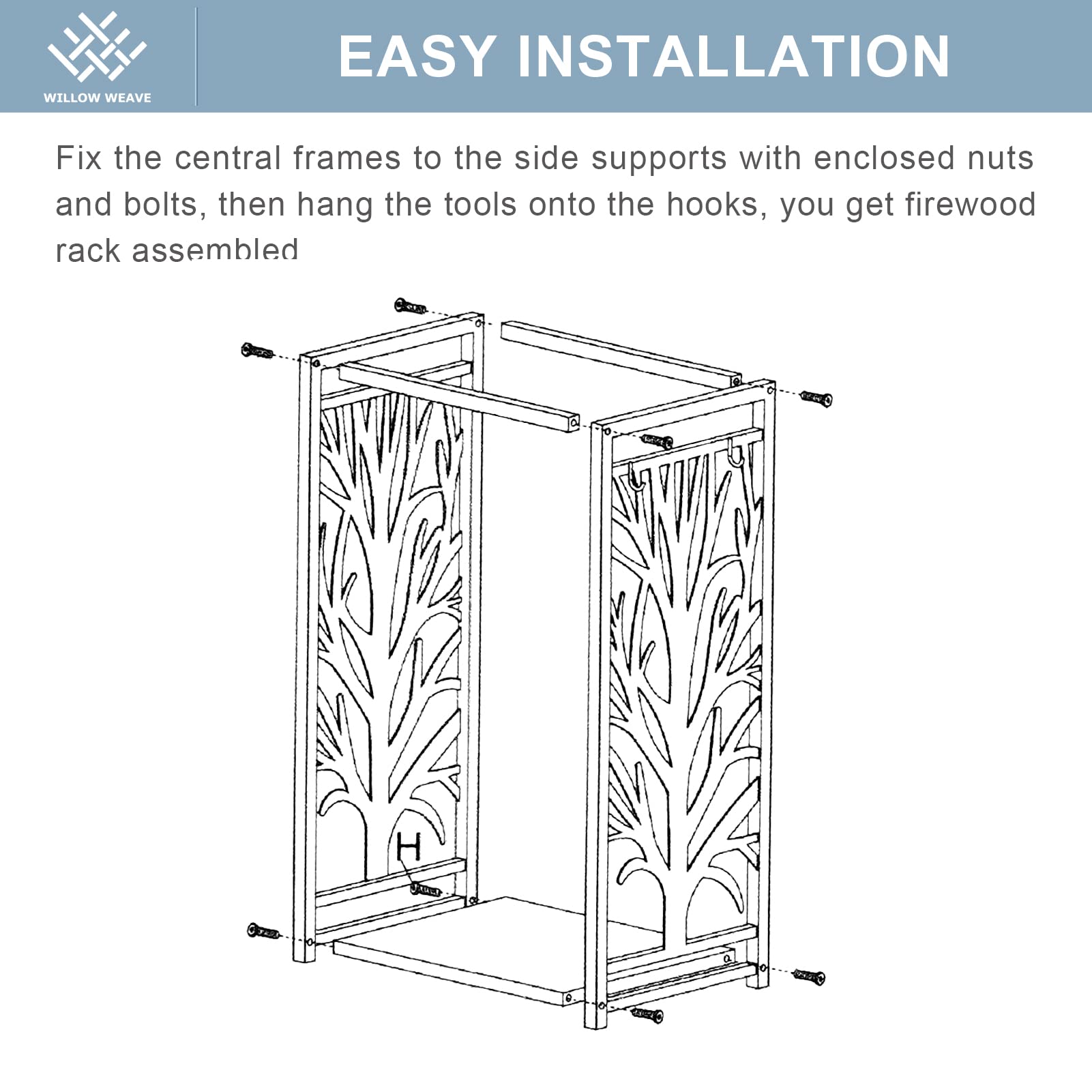 WILLOW WEAVE

EASY INSTALLATION

Fix the central frames to the side supports with enclosed nuts and bolts, then hang the tools onto the hooks, you get firewood rack assembled

H