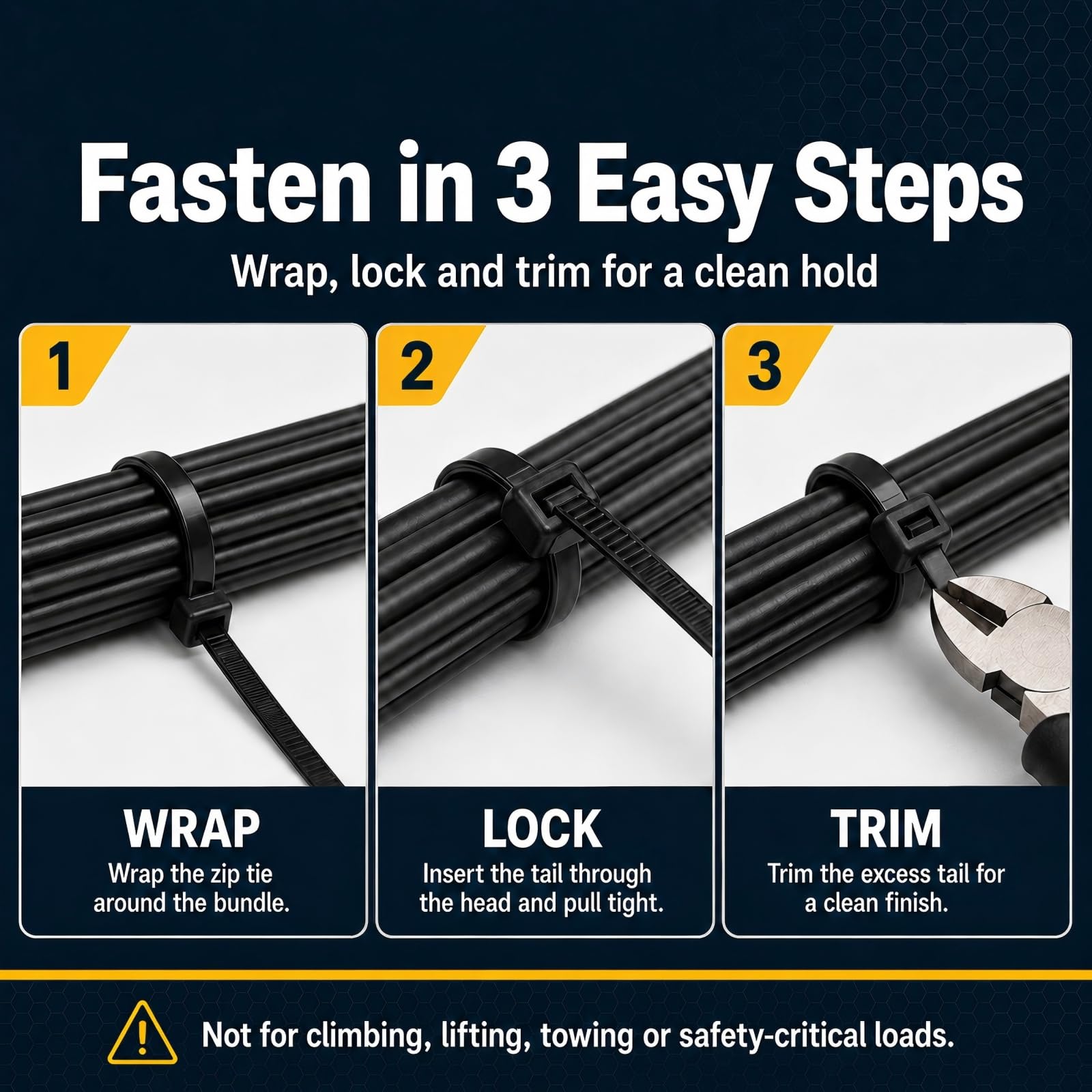 Fasten in 3 Easy Steps
Wrap, lock and trim for a clean hold

1
WRAP
Wrap the zip tie around the bundle.

2
LOCK
Insert the tail through the head and pull tight.

3
TRIM
Trim the excess tail for a clean finish.

Not for climbing, lifting, towing or safety-critical loads.