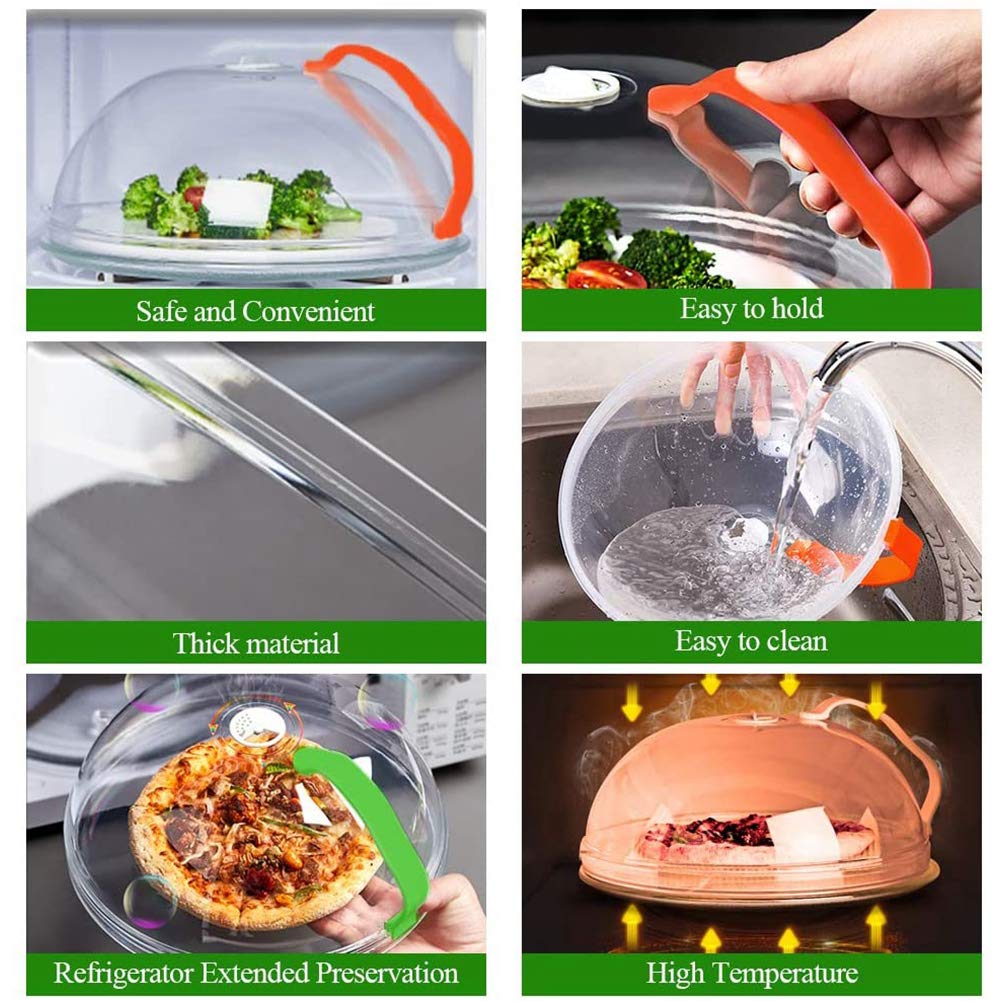 Safe and Convenient

Easy to hold

Thick material

Easy to clean

Refrigerator Extended Preservation

High Temperature