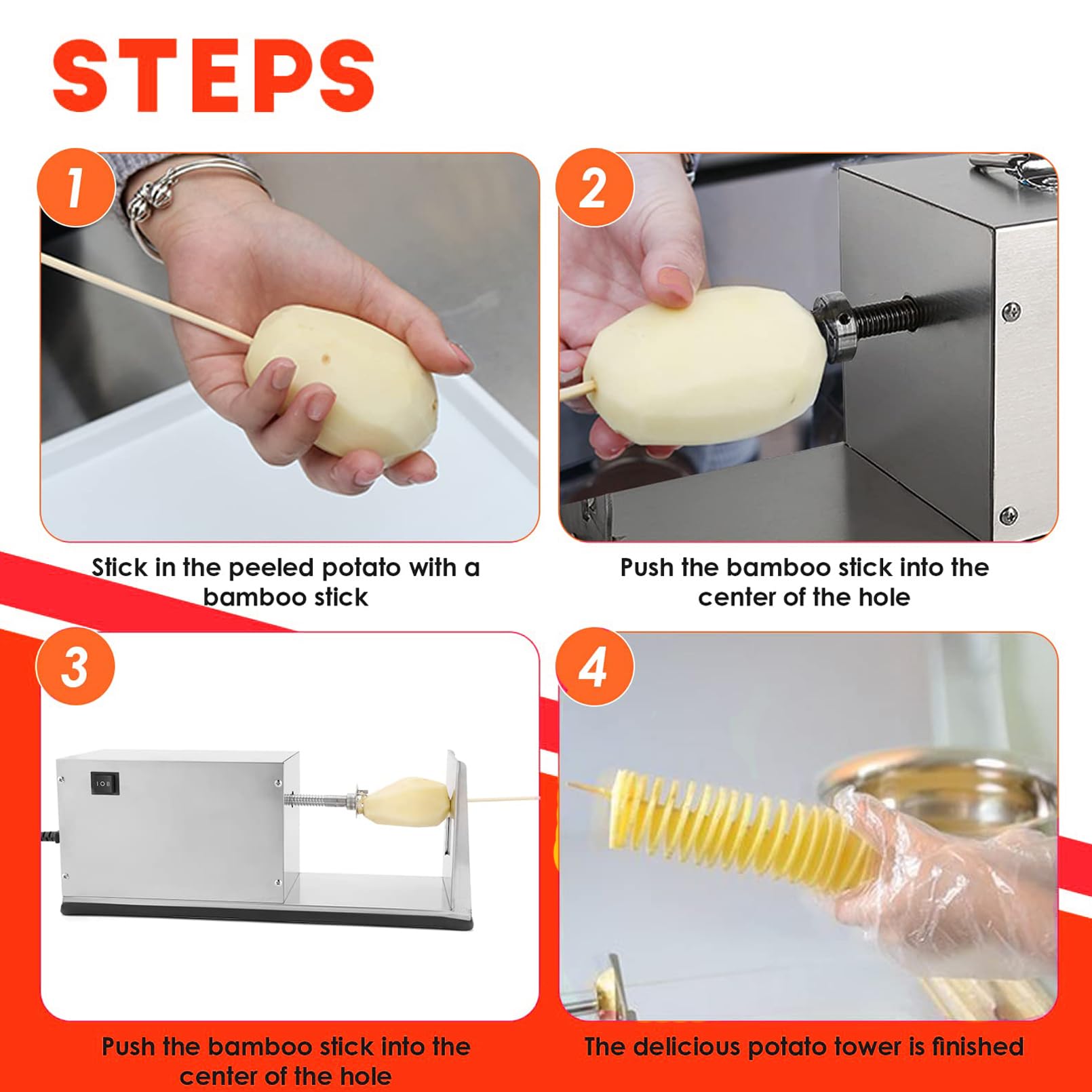 STEPS

1

Stick in the peeled potato with a bamboo stick

2

Push the bamboo stick into the center of the hole

3

I O II

Push the bamboo stick into the center of the hole

4

The delicious potato tower is finished