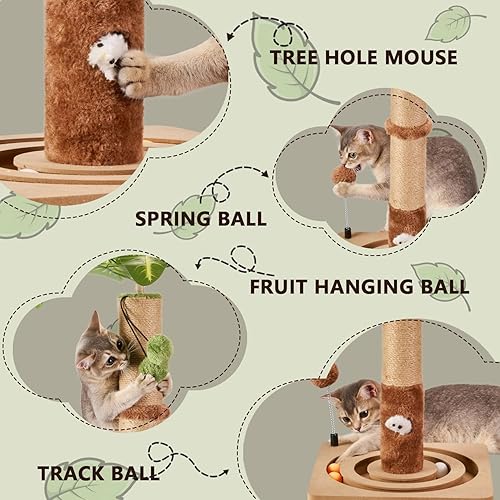 TREE HOLE MOUSE

SPRING BALL

FRUIT HANGING BALL

TRACK BALL