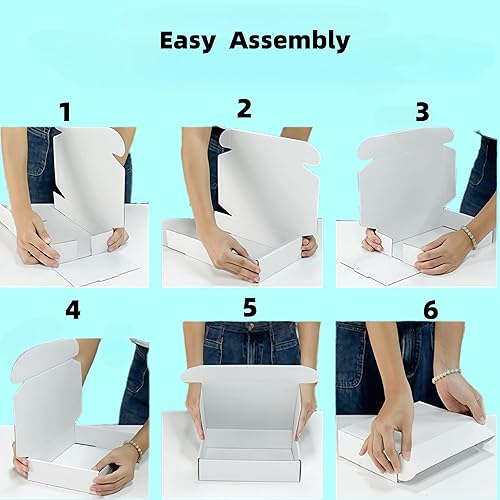 Easy Assembly

1

2

3

4

5

6