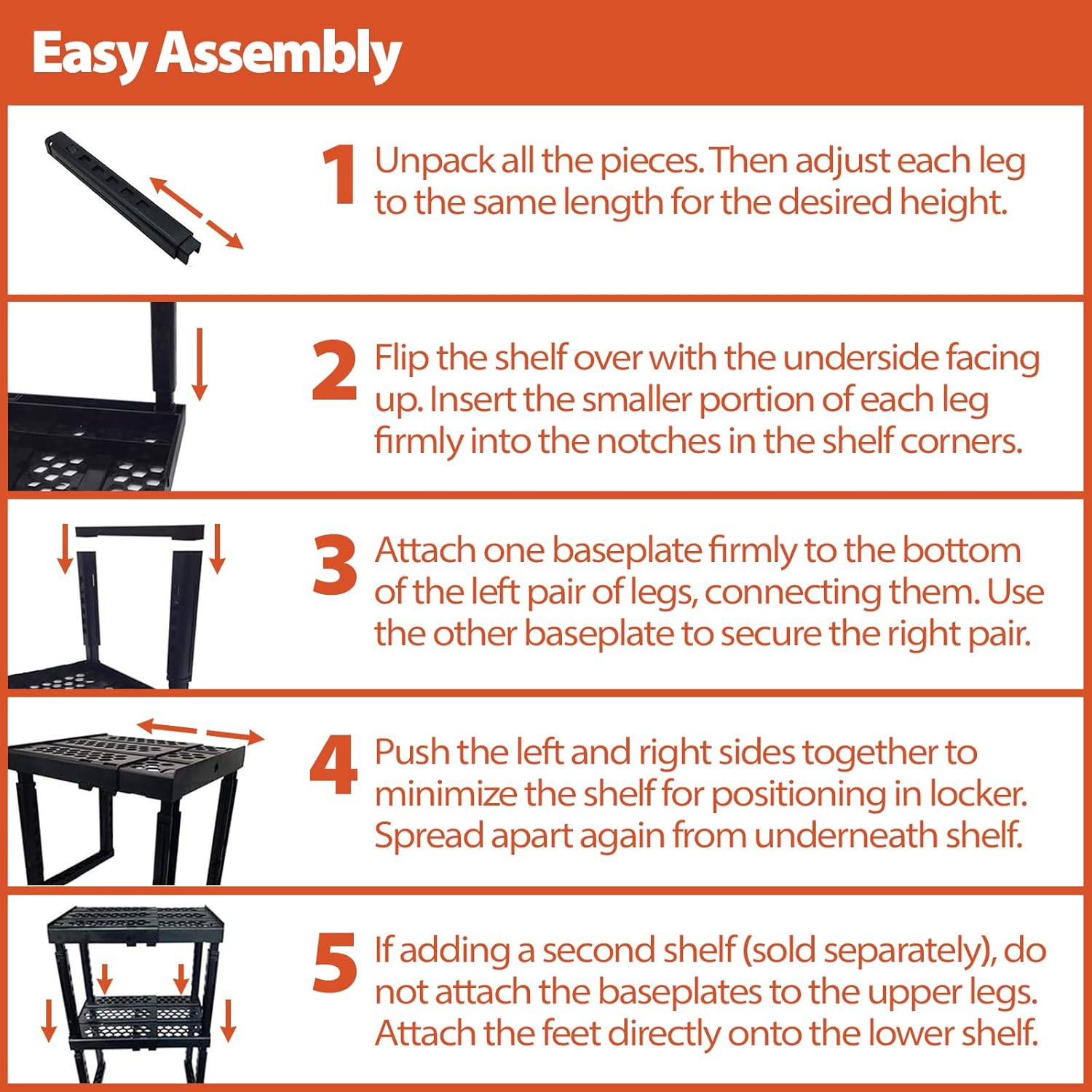 Easy Assembly

1 Unpack all the pieces. Then adjust each leg to the same length for the desired height.

2 Flip the shelf over with the underside facing up. Insert the smaller portion of each leg firmly into the notches in the shelf corners.

3 Attach one baseplate firmly to the bottom of the left pair of legs, connecting them. Use the other baseplate to secure the right pair.

4 Push the left and right sides together to minimize the shelf for positioning in locker. Spread apart again from underneath shelf.

5 If adding a second shelf (sold separately), do not attach the baseplates to the upper legs. Attach the feet directly onto the lower shelf.